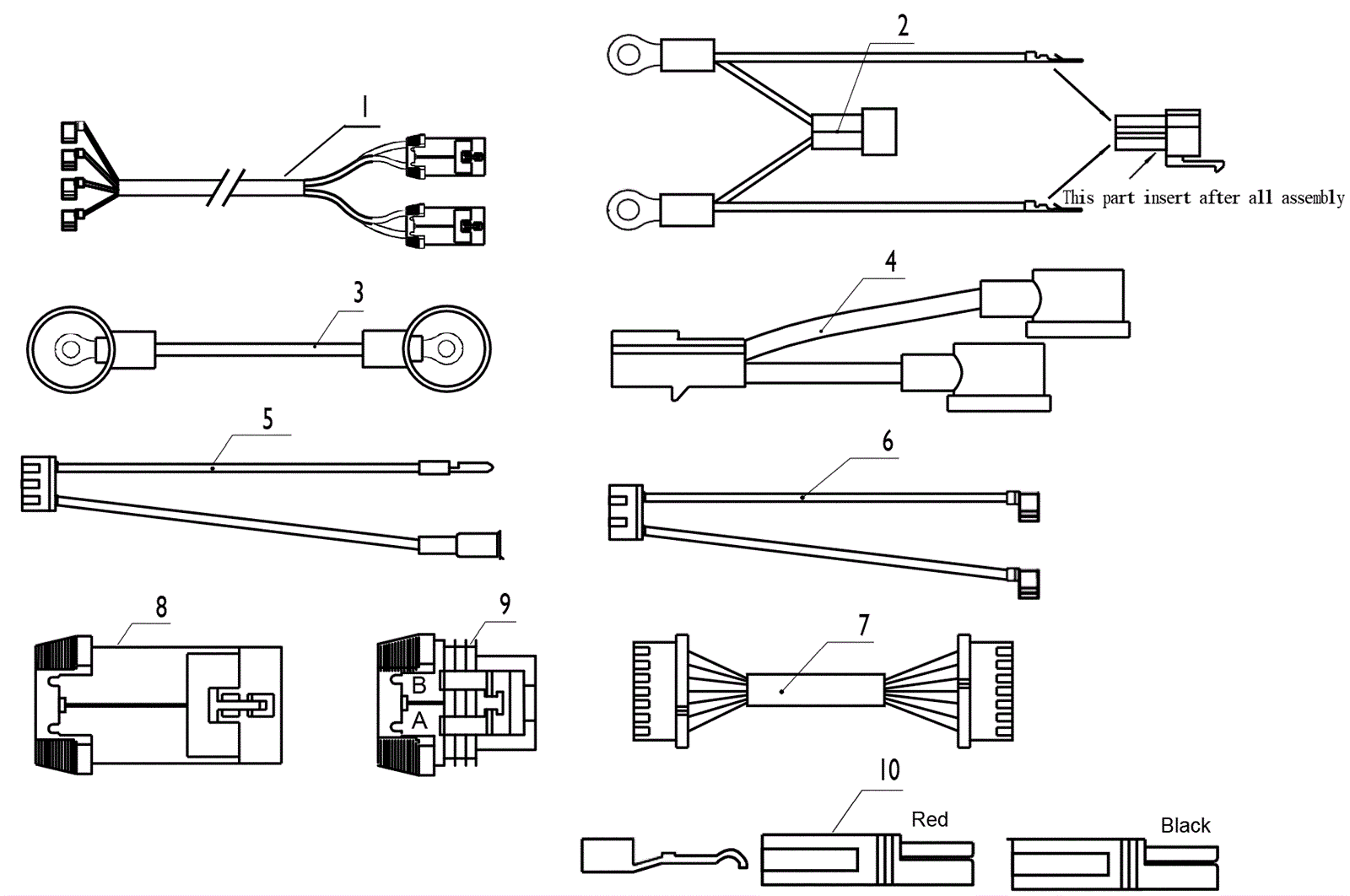 1

2

This part insert after all assembly

3

4

5

6

8

9

B

A

7

10

Red

Black