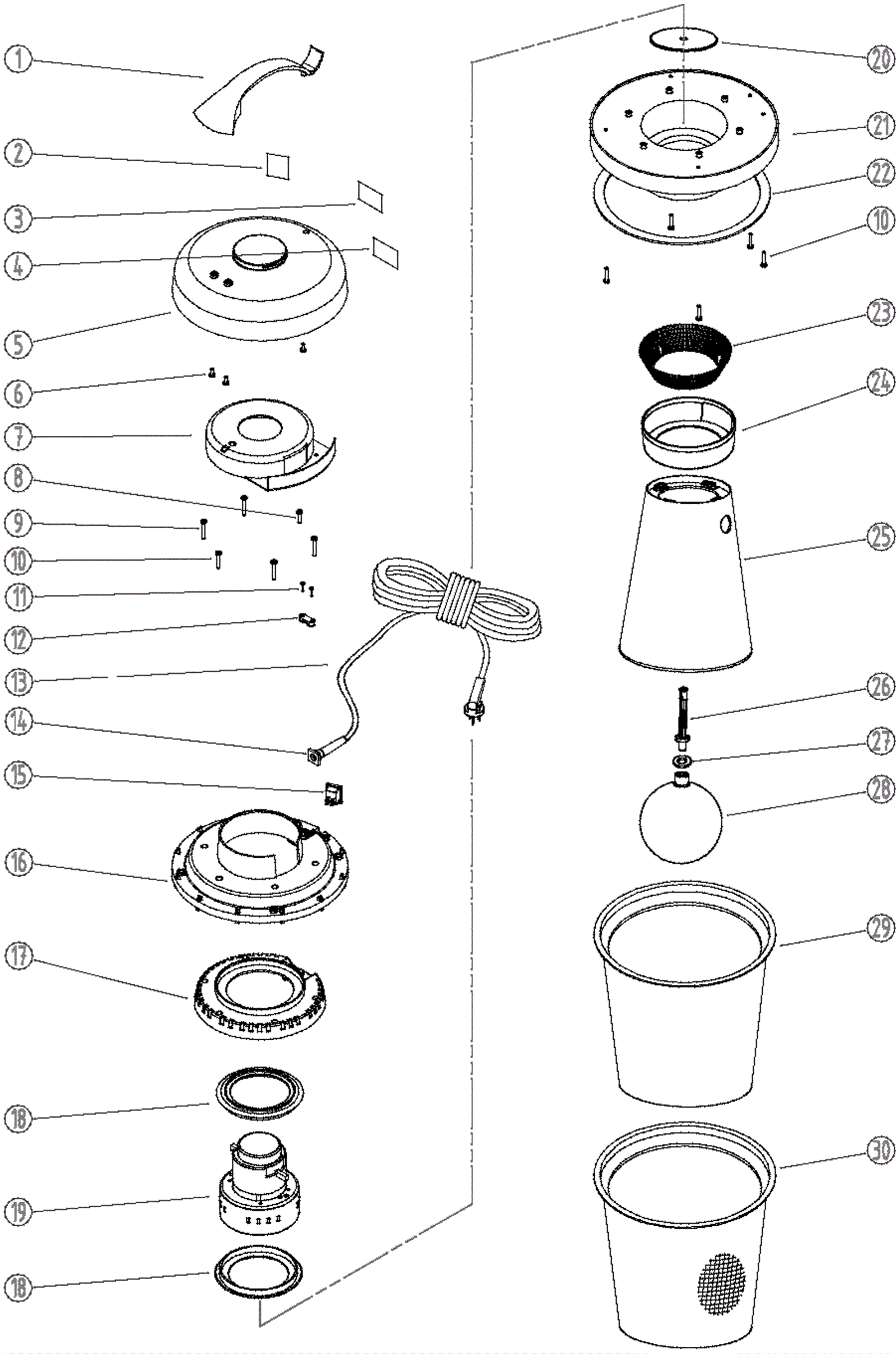 1
2
3
4
5
6
7
8
9
10
11
12
13
14
15
16
17
18
19
18
20
21
22
10
23
24
25
26
27
28
29
30