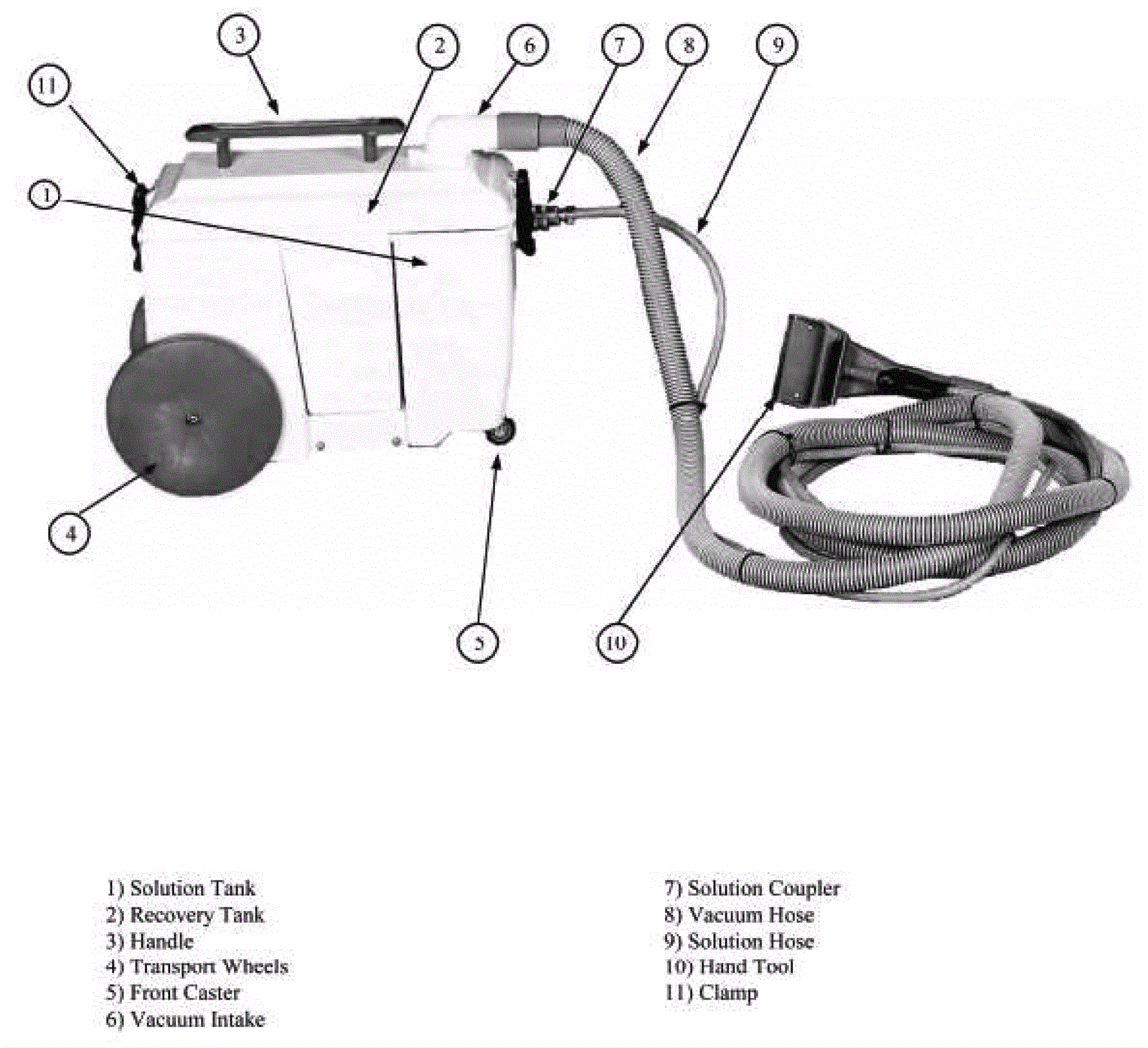 3
2
6
7
8
9
11
1
4
5
10

1) Solution Tank
2) Recovery Tank
3) Handle
4) Transport Wheels
5) Front Caster
6) Vacuum Intake

7) Solution Coupler
8) Vacuum Hose
9) Solution Hose
10) Hand Tool
11) Clamp