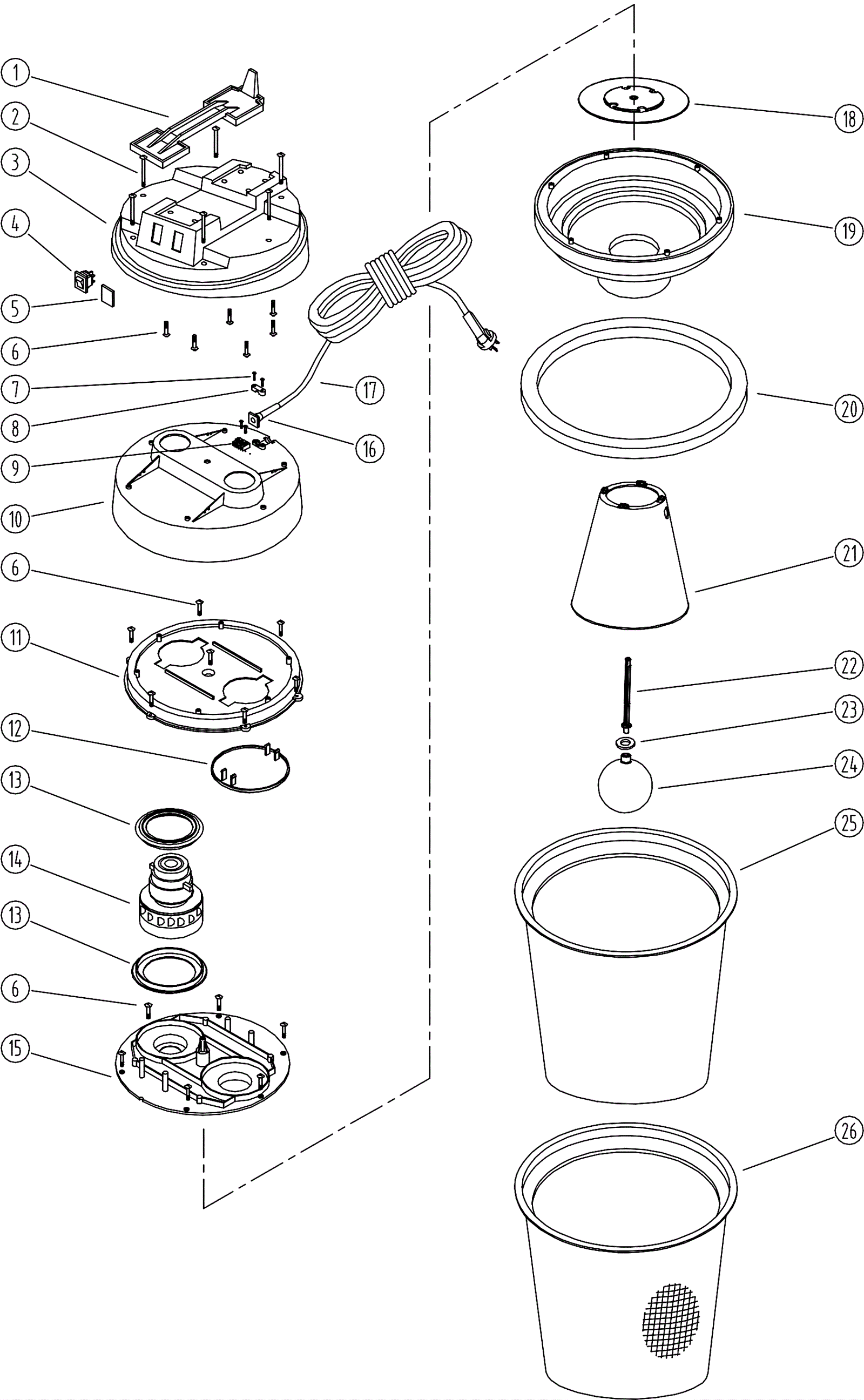 1
2
3
4
5
6
7
8
9
10
6
11
12
13
14
13
6
15
17
16
18
19
20
21
22
23
24
25
26