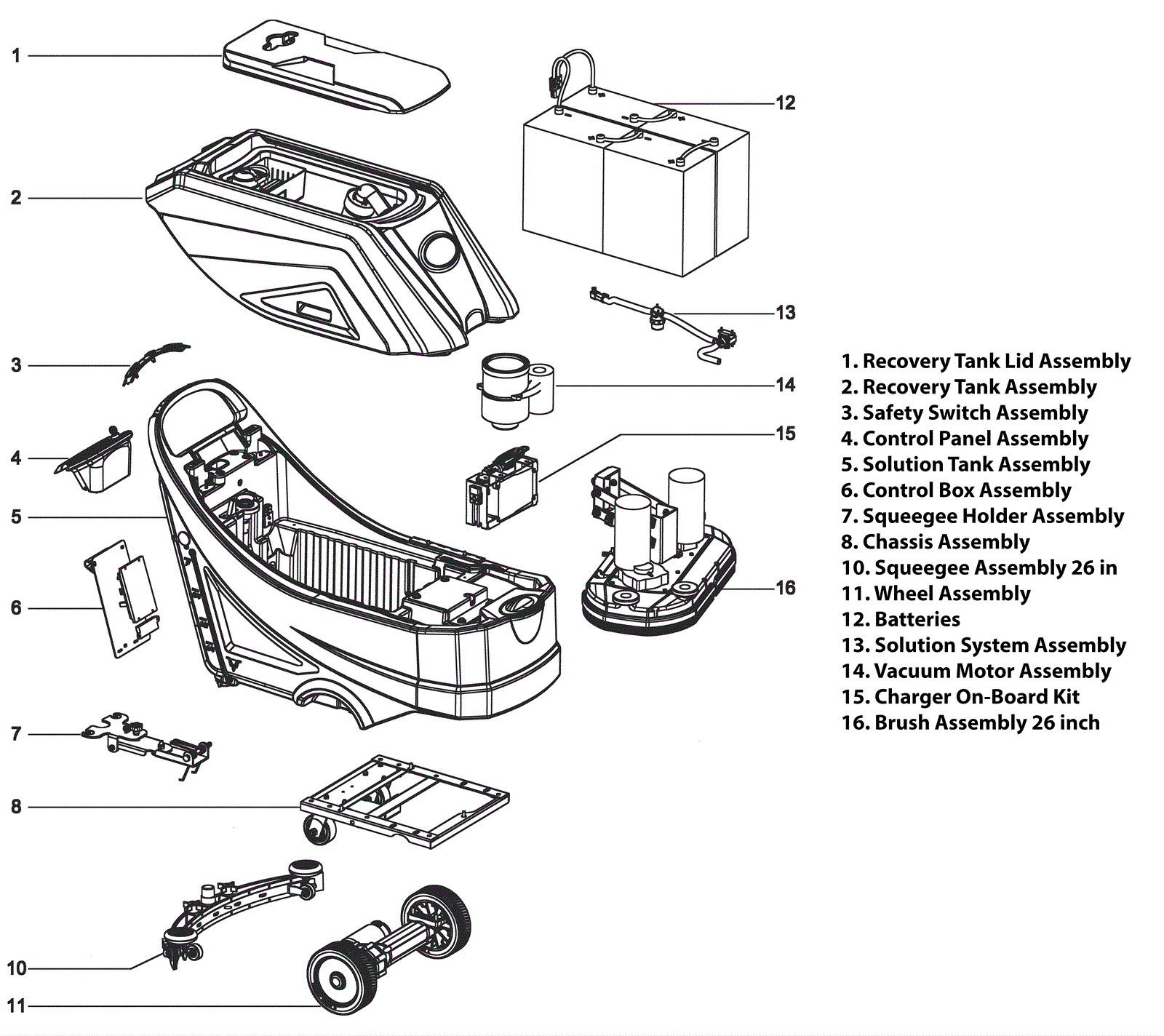 1
2
3
4
5
6
7
8
10
11
12
13
14
15
16

1. Recovery Tank Lid Assembly
2. Recovery Tank Assembly
3. Safety Switch Assembly
4. Control Panel Assembly
5. Solution Tank Assembly
6. Control Box Assembly
7. Squeegee Holder Assembly
8. Chassis Assembly
10. Squeegee Assembly 26 in
11. Wheel Assembly
12. Batteries
13. Solution System Assembly
14. Vacuum Motor Assembly
15. Charger On-Board Kit
16. Brush Assembly 26 inch