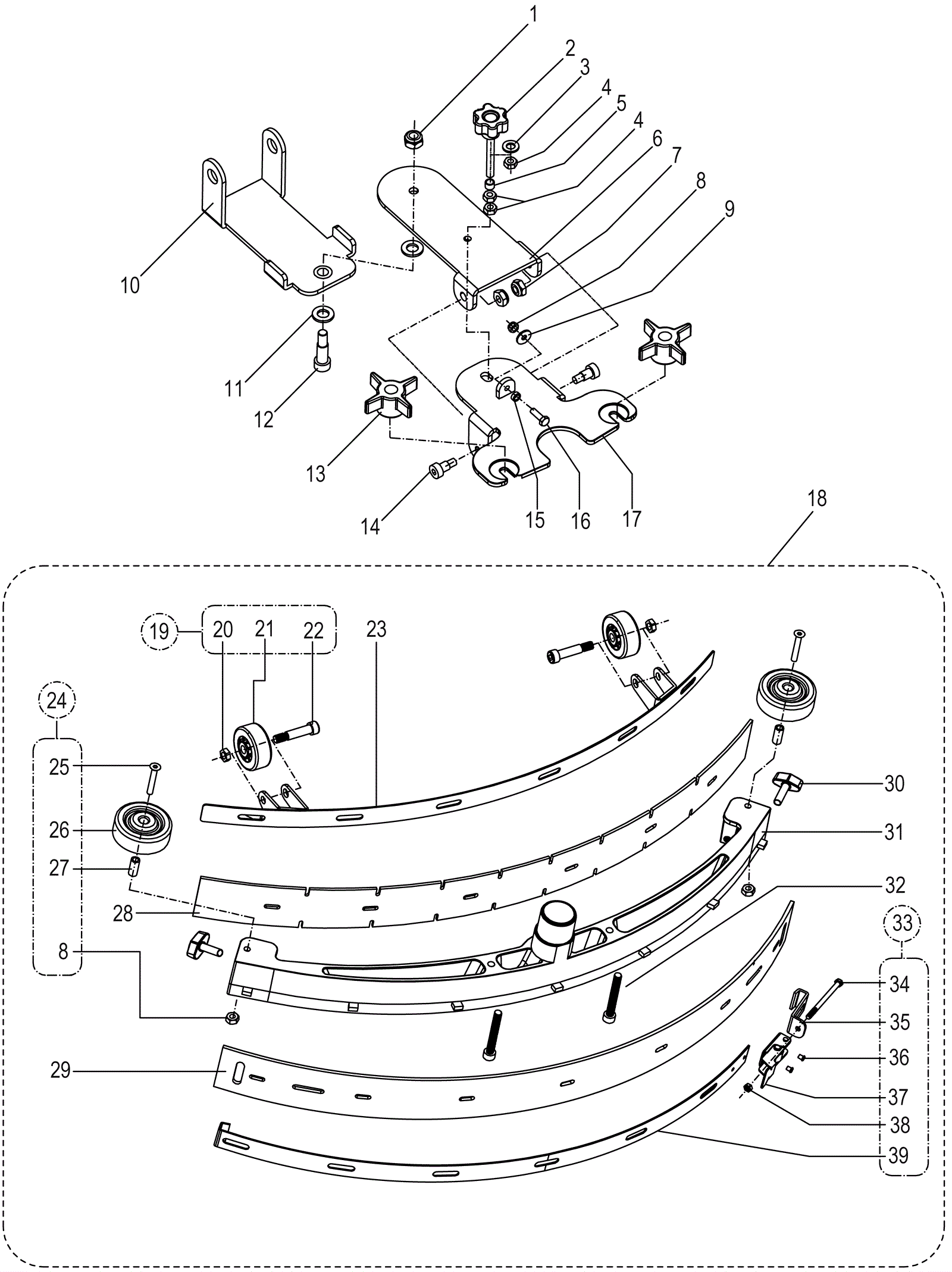 1
2
3
4
5
4
6
7
8
9
10
11
12
13
14
15
16
17
18
19
20
21
22
23
24
25
26
27
28
8
29
30
31
32
33
34
35
36
37
38
39