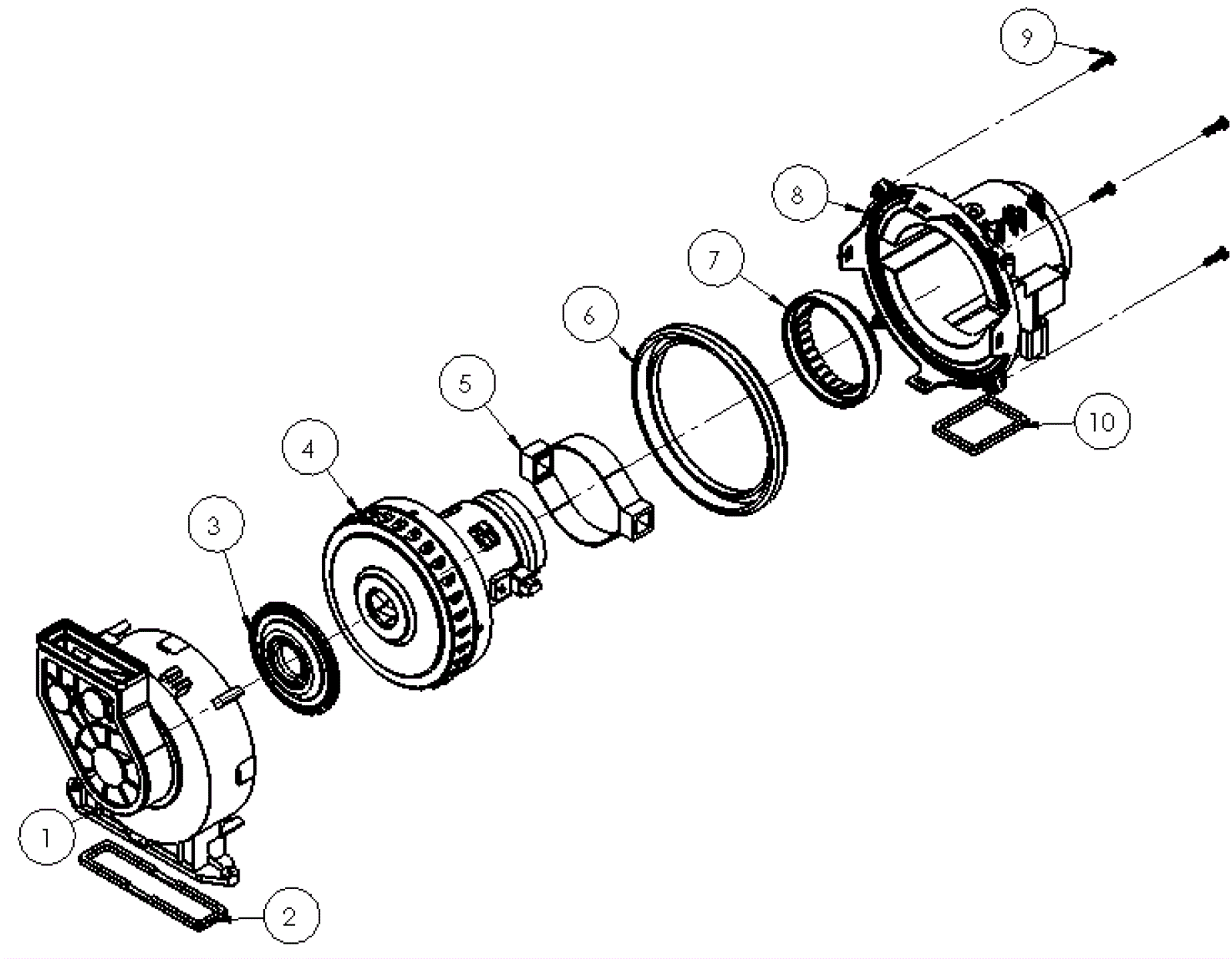 9

8

7

6

5

4

3

10

1

2