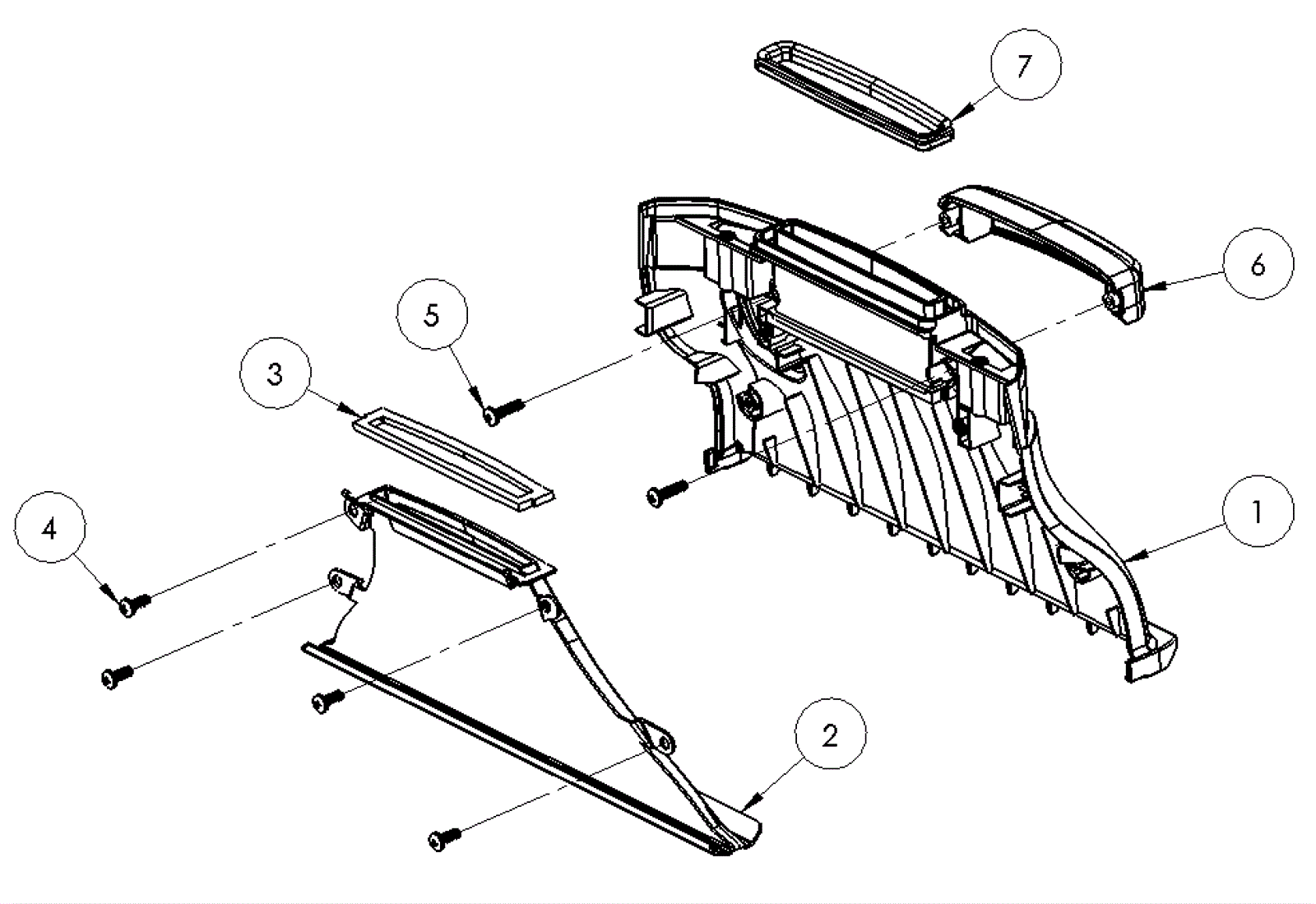 7

6

5

3

4

1

2