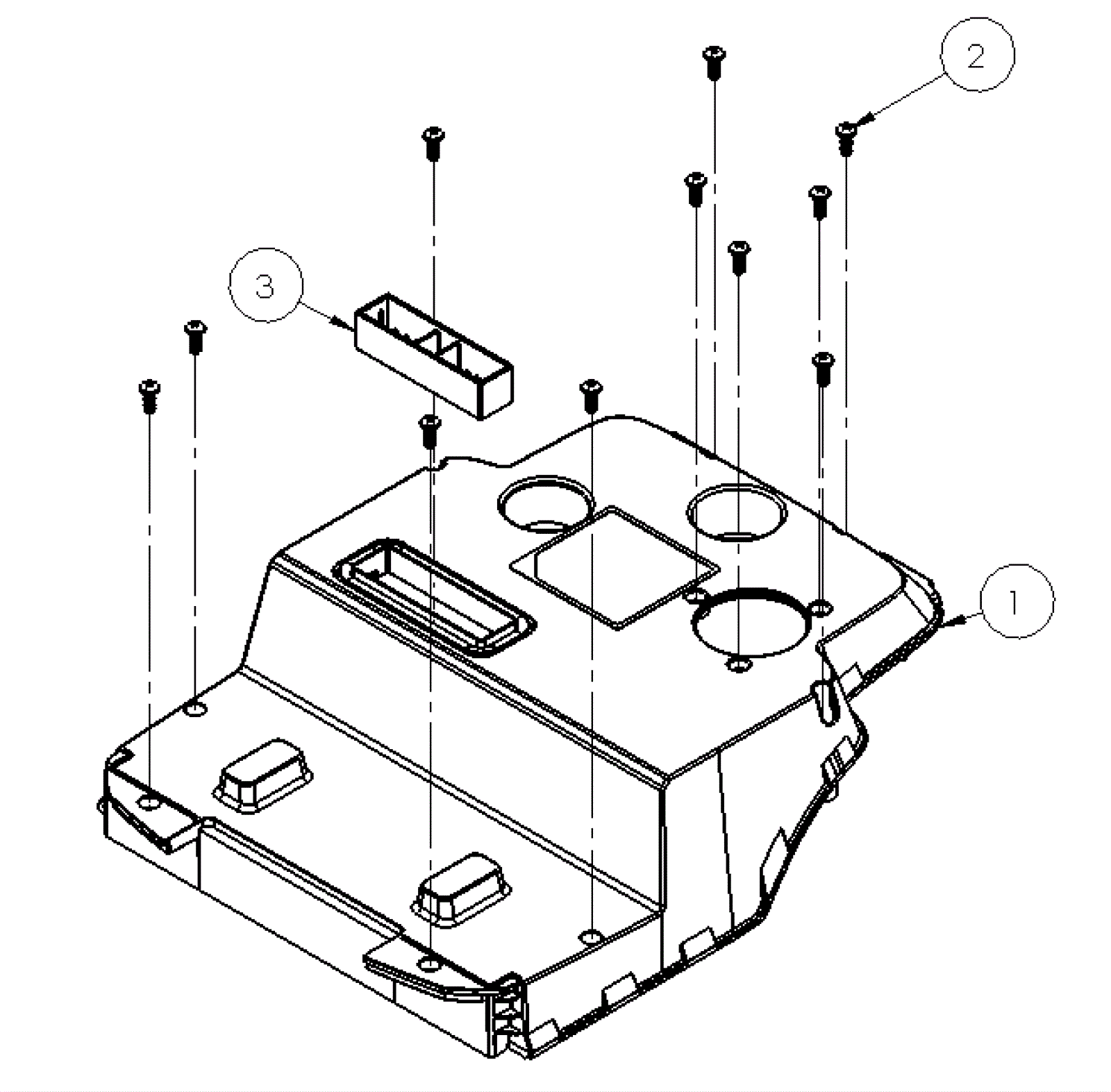 2
3
1