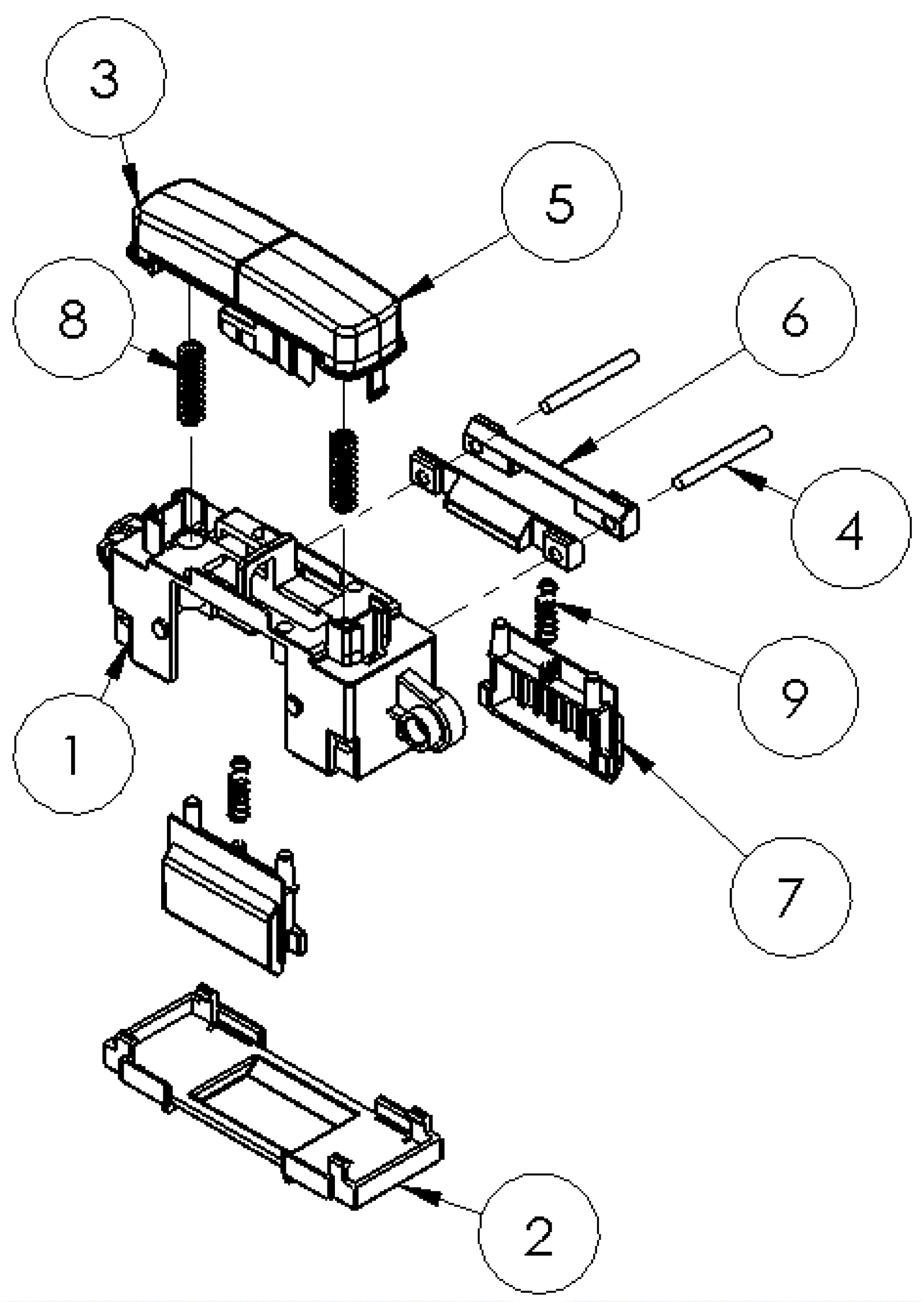 3
5
8
6
4
9
1
7
2