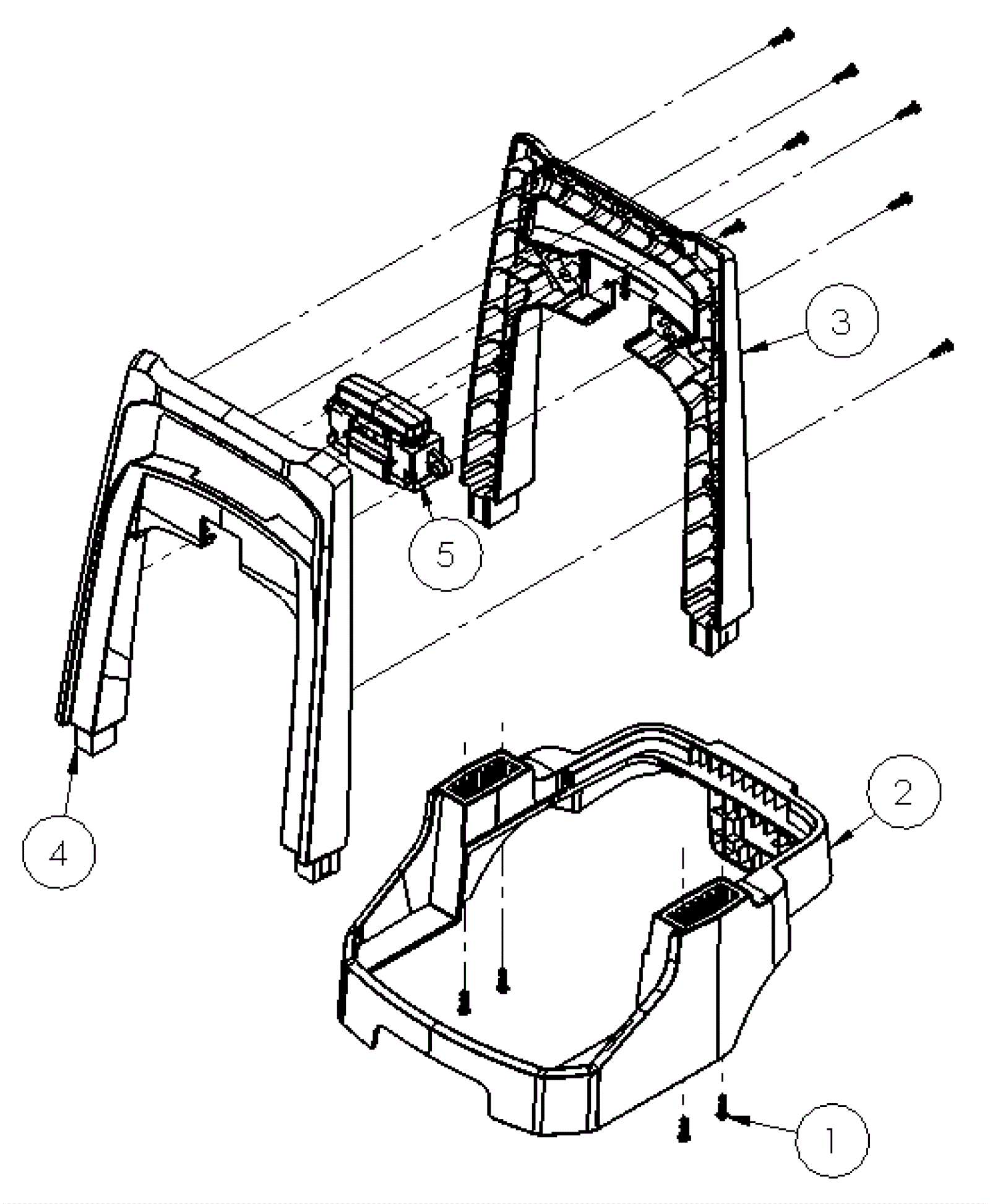 3
5
4
2
1