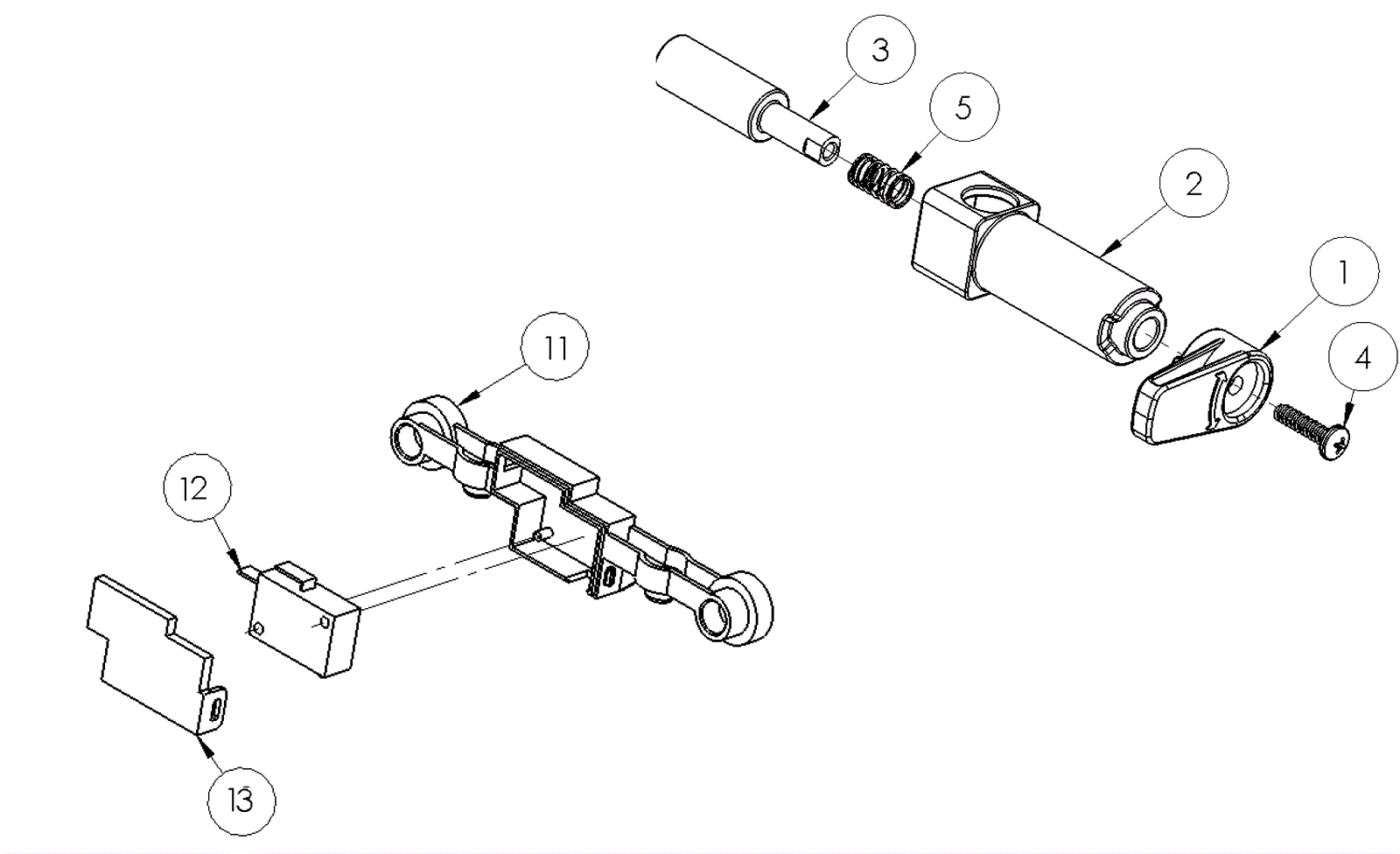 3

5

2

1

4

11

12

13