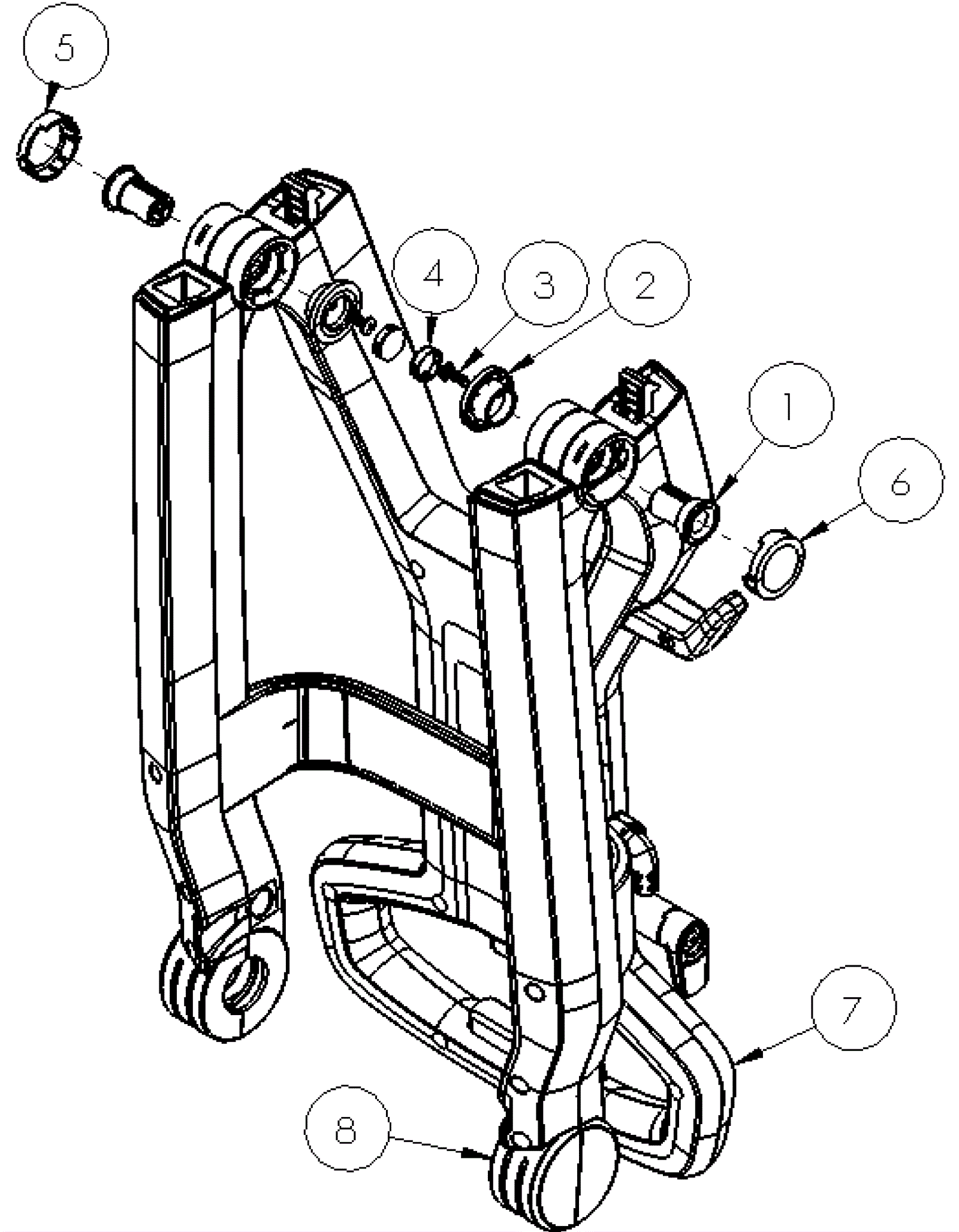 5
4
3
2
1
6
7
8