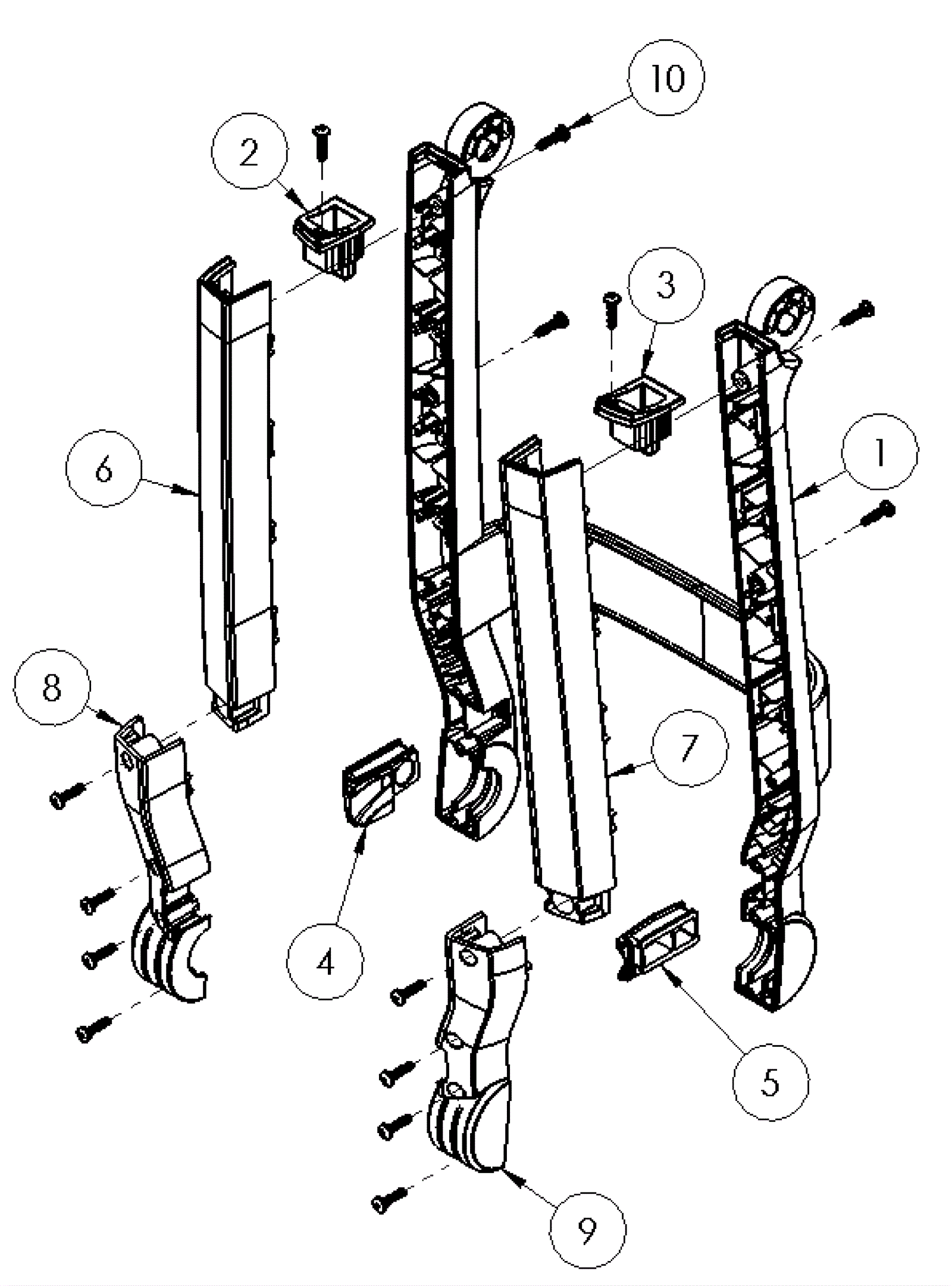 10
2
3
6
1
8
7
4
5
9