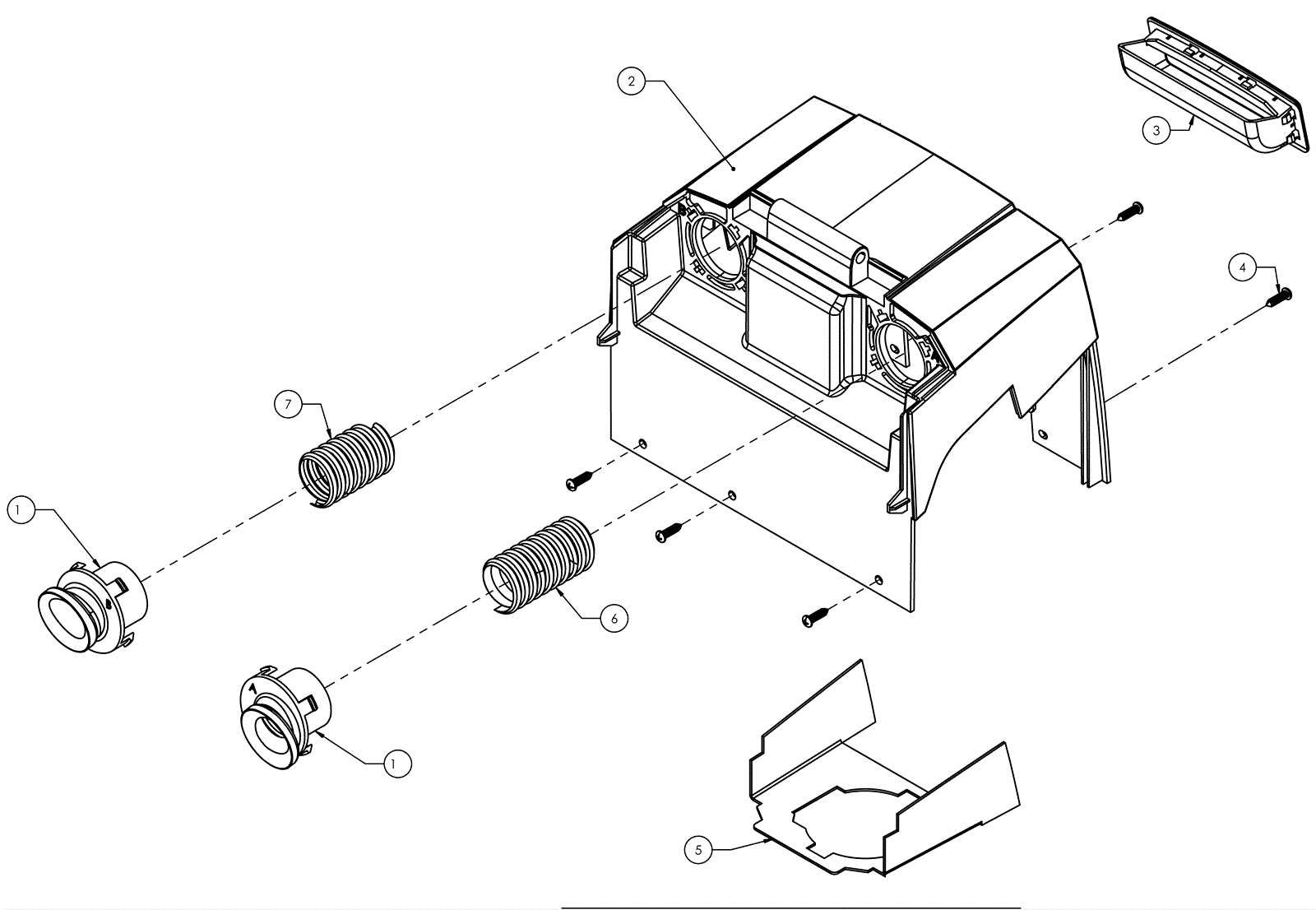 2
3
4
7
1
6
1
5