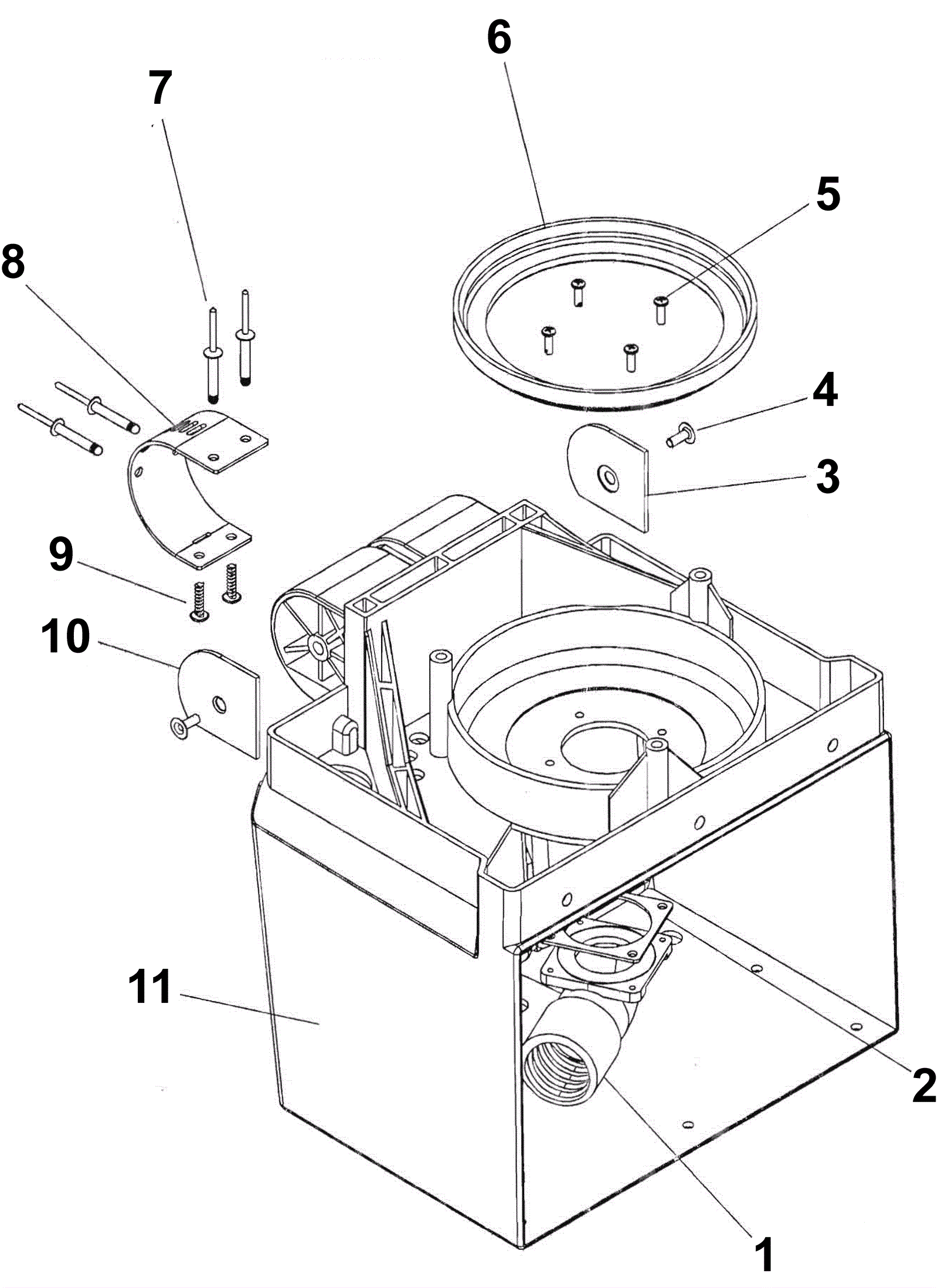 6
7
5
8
4
3
9
10
11
2
1