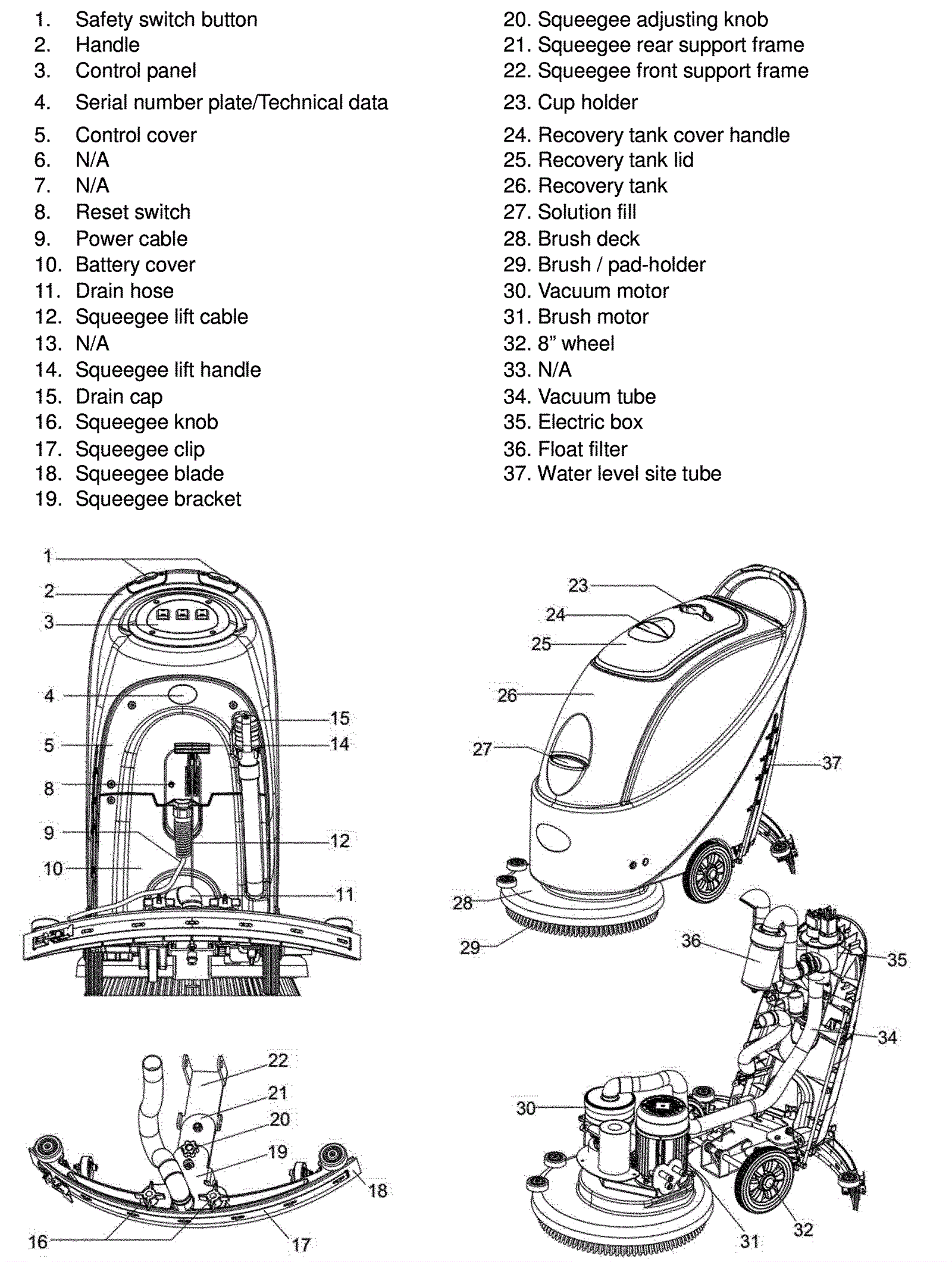 1. Safety switch button
2. Handle
3. Control panel
4. Serial number plate/Technical data
5. Control cover
6. N/A
7. N/A
8. Reset switch
9. Power cable
10. Battery cover
11. Drain hose
12. Squeegee lift cable
13. N/A
14. Squeegee lift handle
15. Drain cap
16. Squeegee knob
17. Squeegee clip
18. Squeegee blade
19. Squeegee bracket

20. Squeegee adjusting knob
21. Squeegee rear support frame
22. Squeegee front support frame
23. Cup holder
24. Recovery tank cover handle
25. Recovery tank lid
26. Recovery tank
27. Solution fill
28. Brush deck
29. Brush / pad-holder
30. Vacuum motor
31. Brush motor
32. 8” wheel
33. N/A
34. Vacuum tube
35. Electric box
36. Float filter
37. Water level site tube

1
2
3
4
5
8
9
10
15
14
12
11
22
21
20
19
18
16
17
23
24
25
26
27
37
28
29
36
35
34
30
31
32