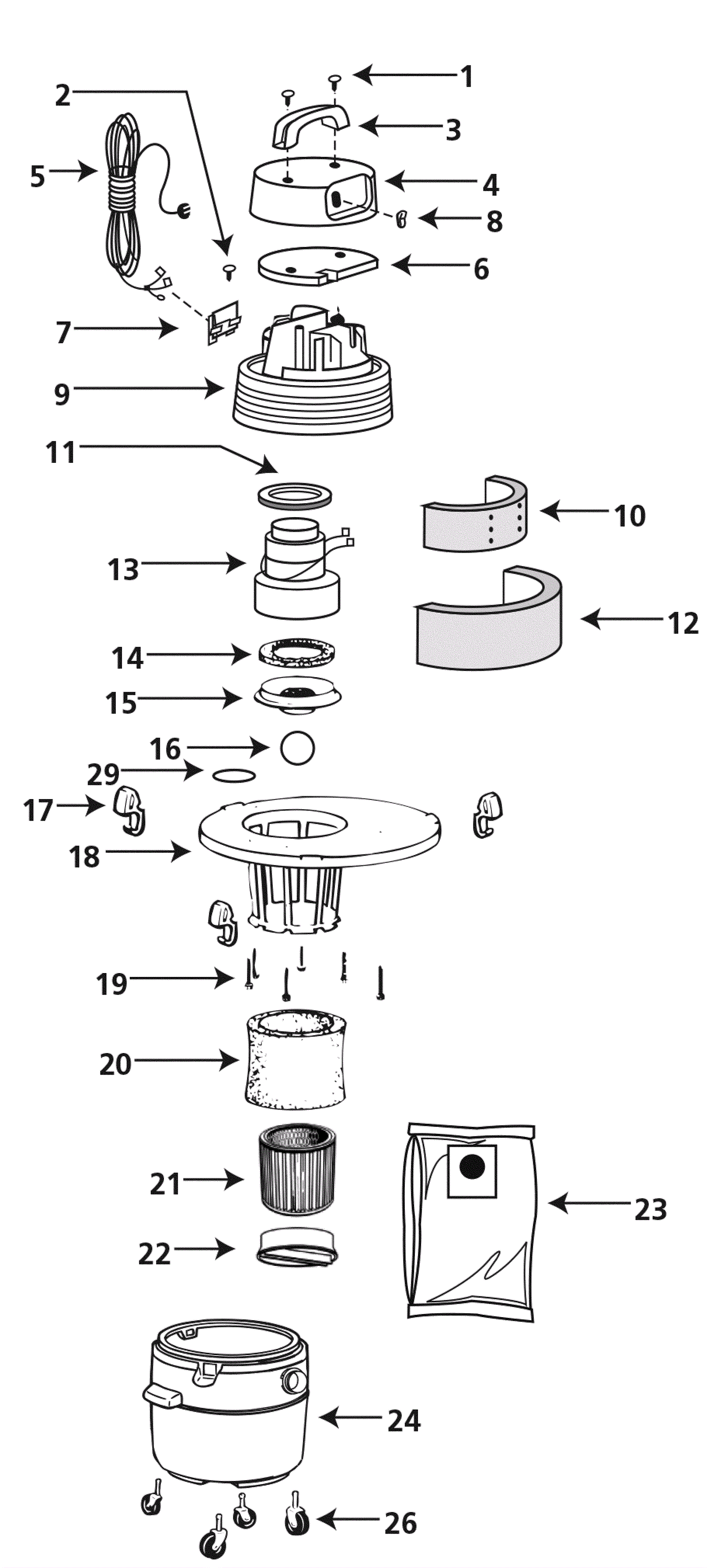 1
2
3
5
4
8
6
7
9
11
10
13
12
14
15
16
29
17
18
19
20
21
23
22
24
26