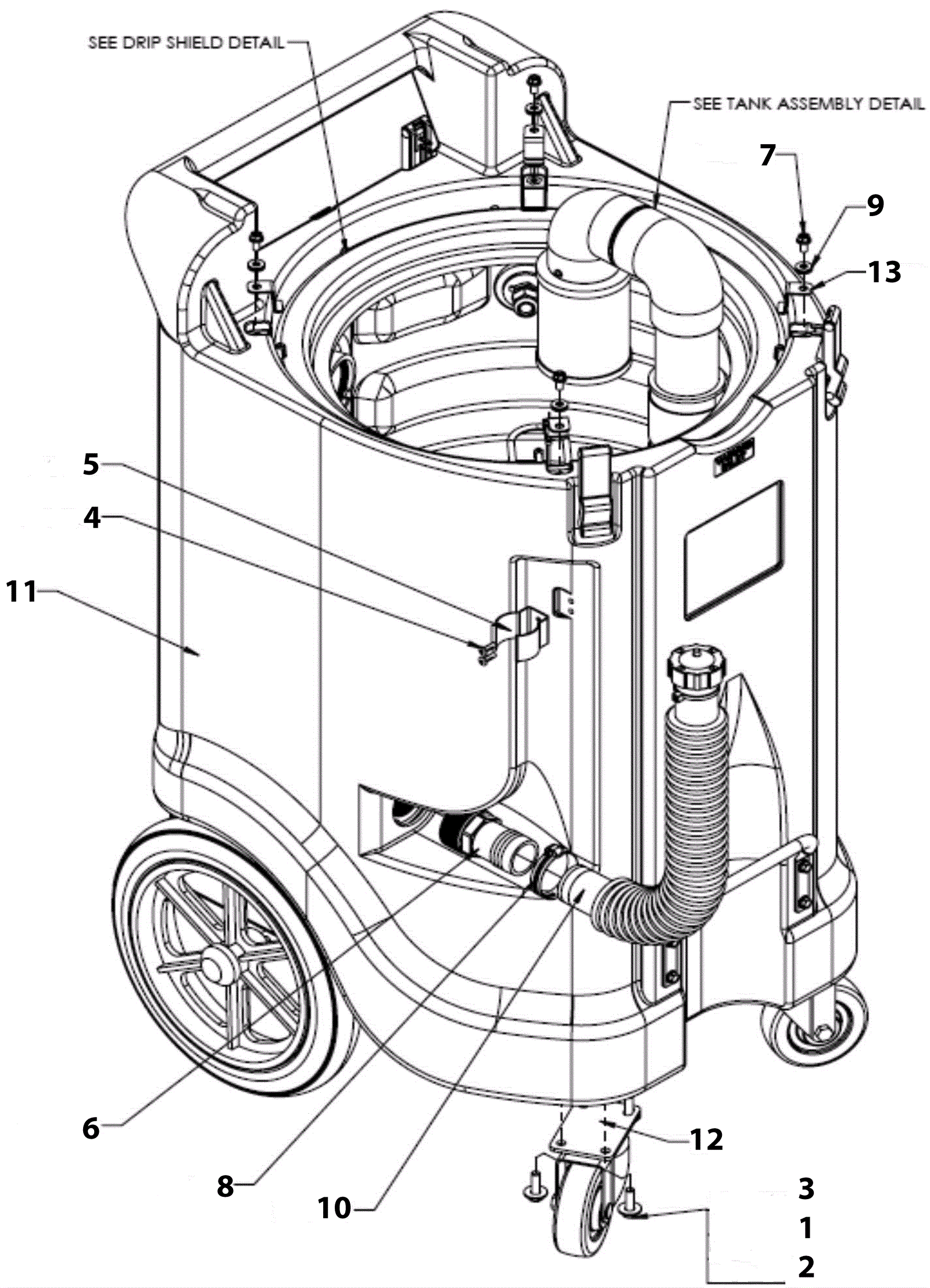 SEE DRIP SHIELD DETAIL

SEE TANK ASSEMBLY DETAIL

7

9

13

5

4

11

6

8

10

12

3

1

2