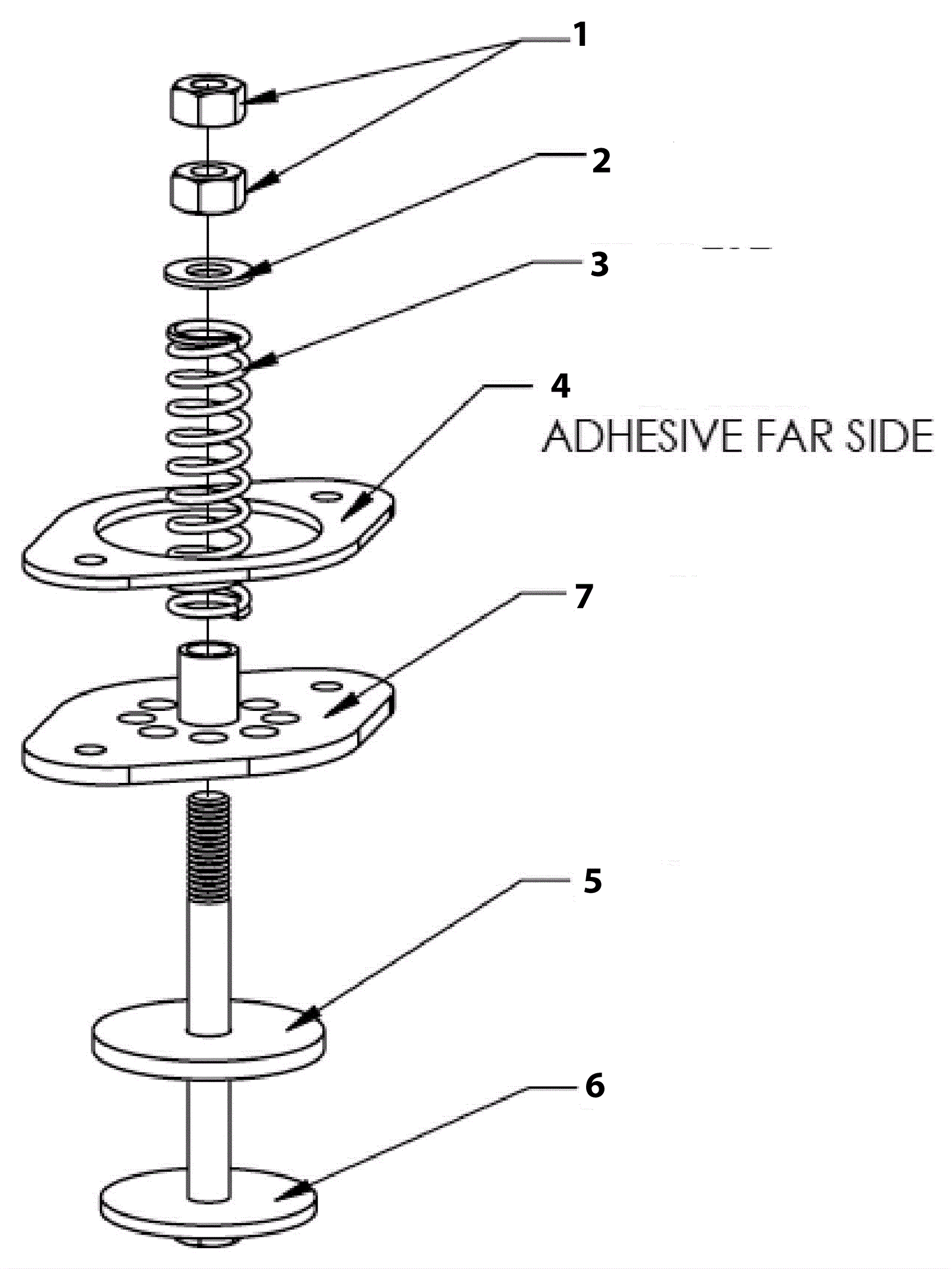 1

2

3

4

ADHESIVE FAR SIDE

7

5

6