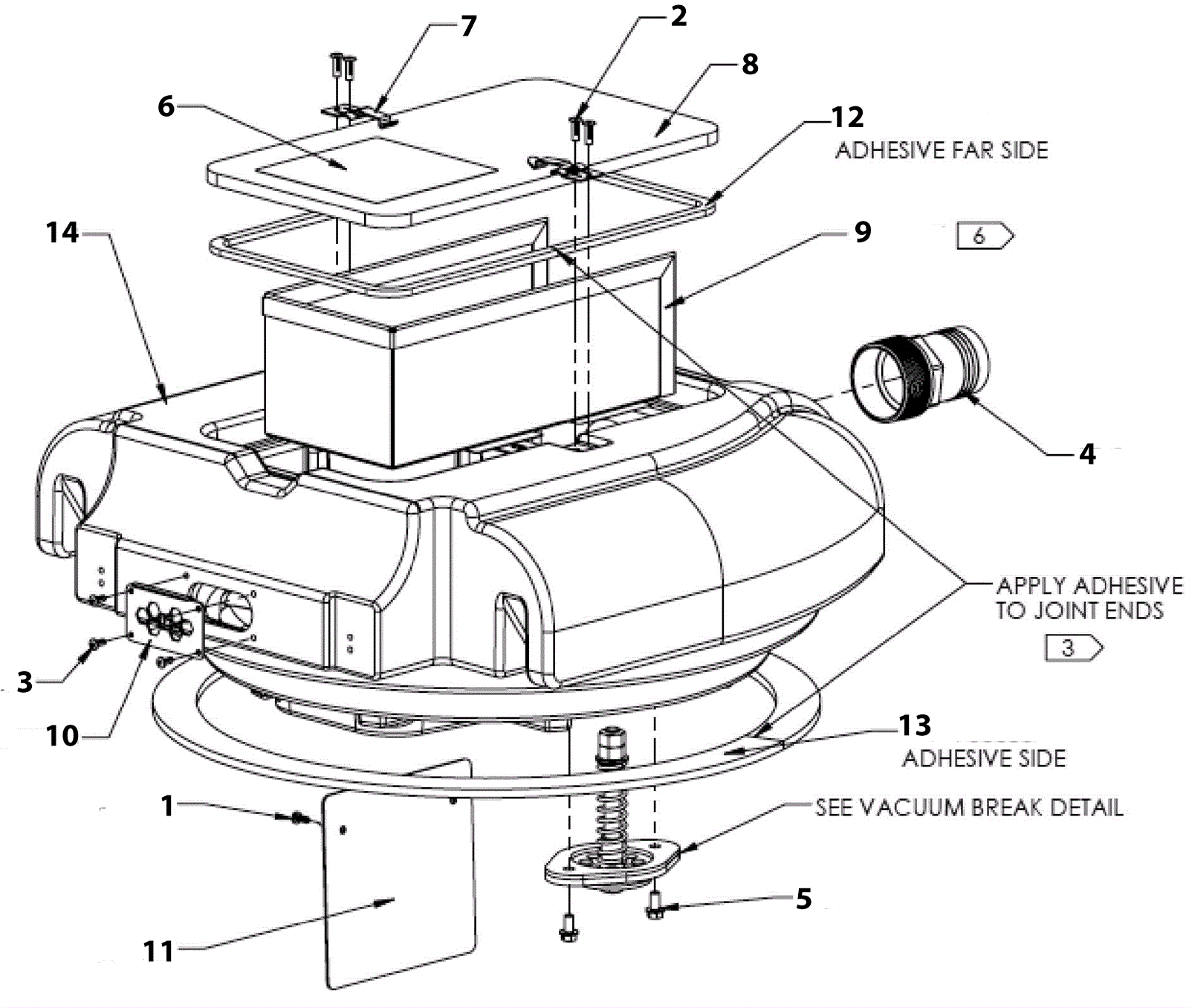 7
2
8
6
12
ADHESIVE FAR SIDE
14
9
6
4
APPLY ADHESIVE TO JOINT ENDS
3
3
10
13
ADHESIVE SIDE
1
SEE VACUUM BREAK DETAIL
5
11