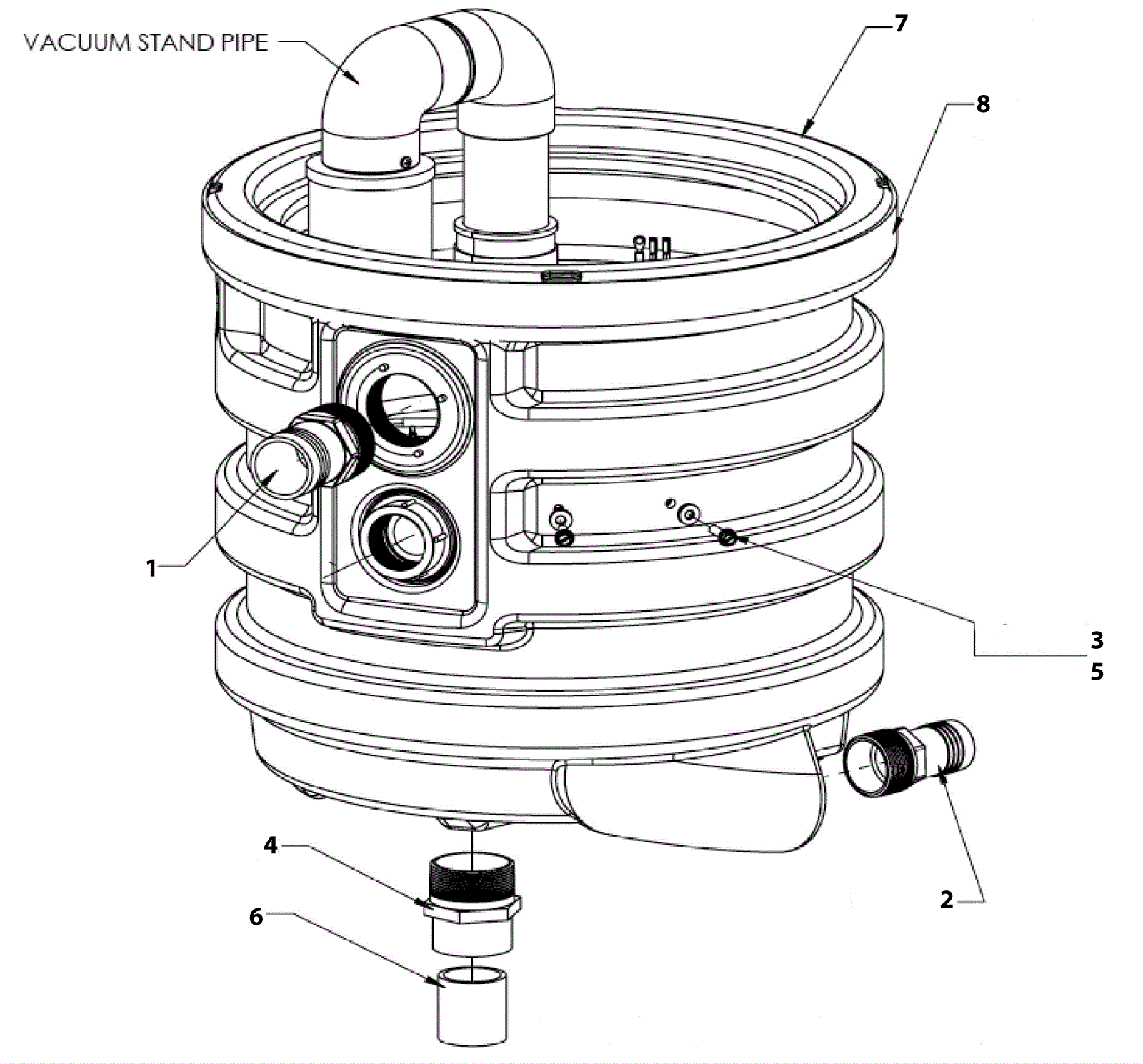 VACUUM STAND PIPE
7
8
1
3
5
4
6
2