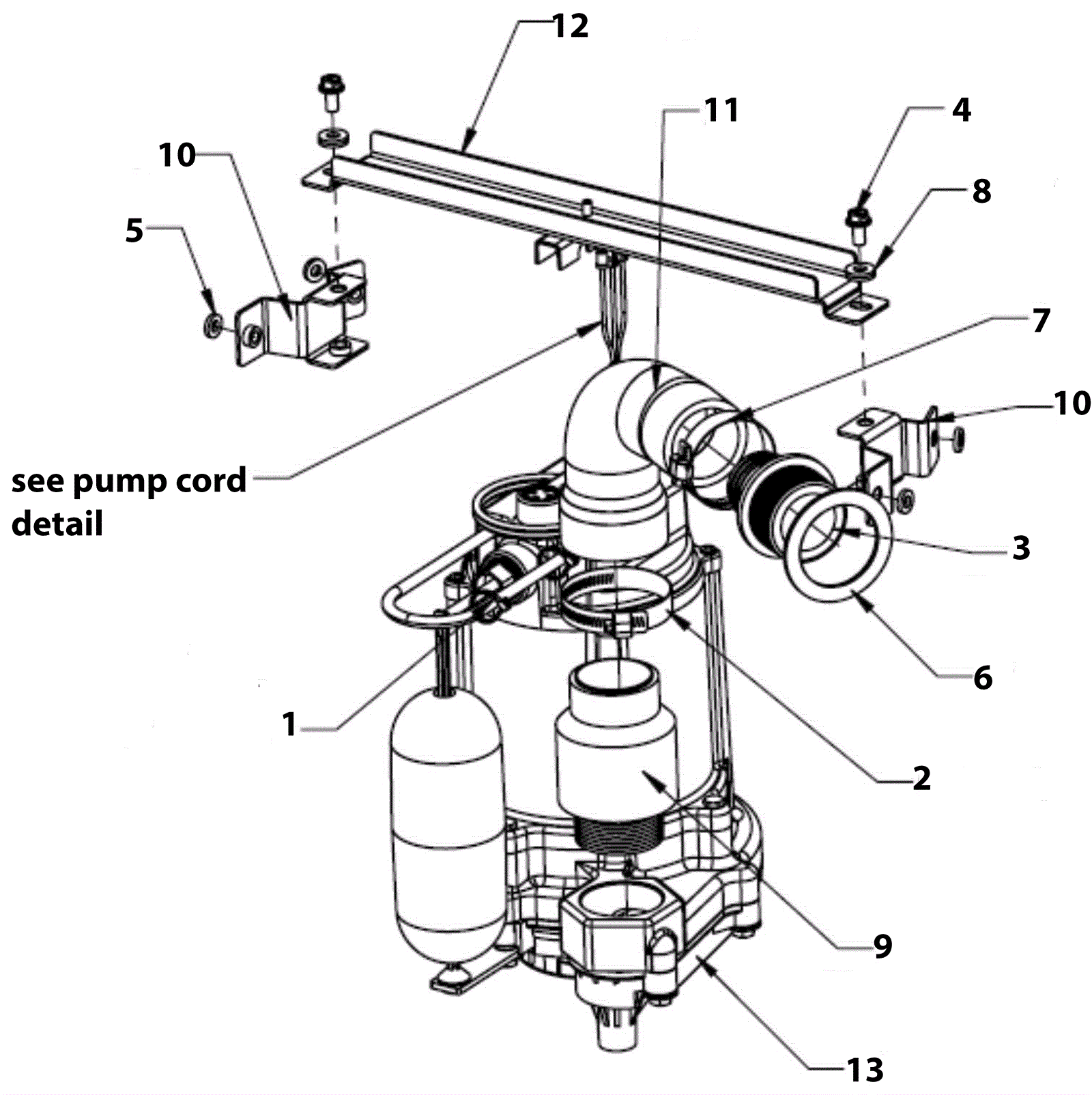 12

11

4

10

8

5

7

10

see pump cord detail

3

6

1

2

9

13