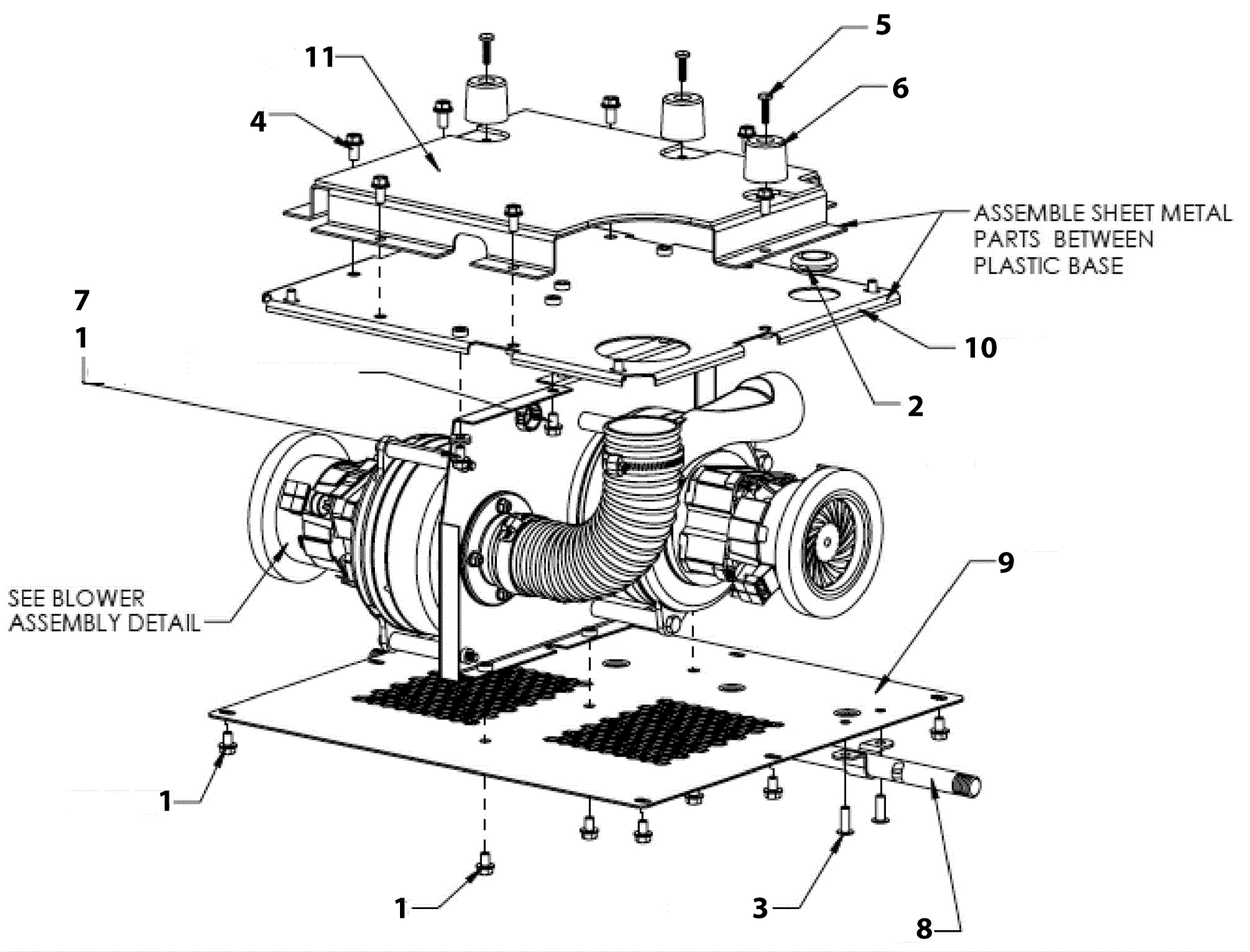 5
11
6
4
ASSEMBLE SHEET METAL PARTS BETWEEN PLASTIC BASE
7
1
10
2
9
SEE BLOWER ASSEMBLY DETAIL
1
1
3
8