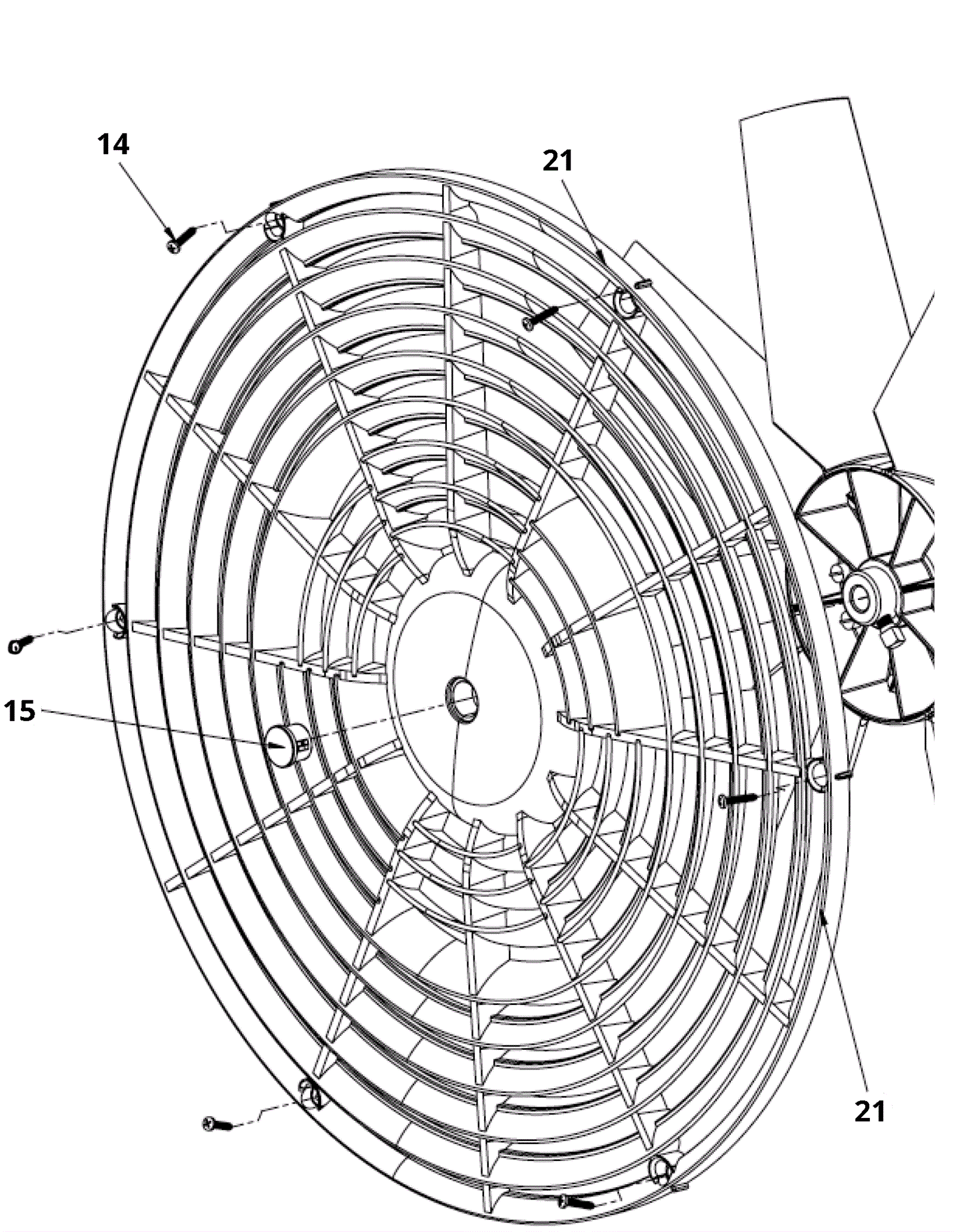 14
21
15
21