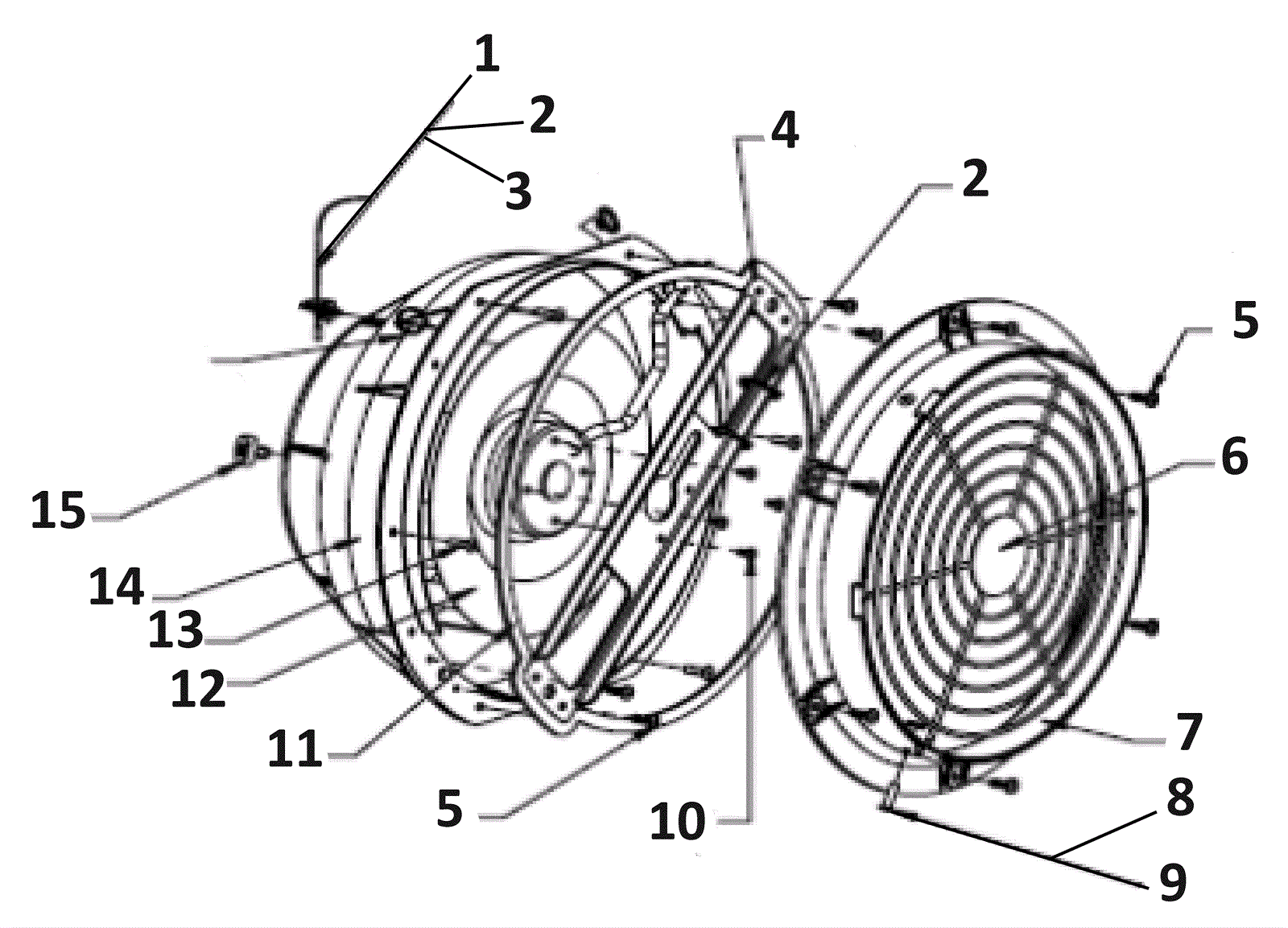 1
2
3
4
2
5
6
15
14
13
12
11
5
10
7
8
9