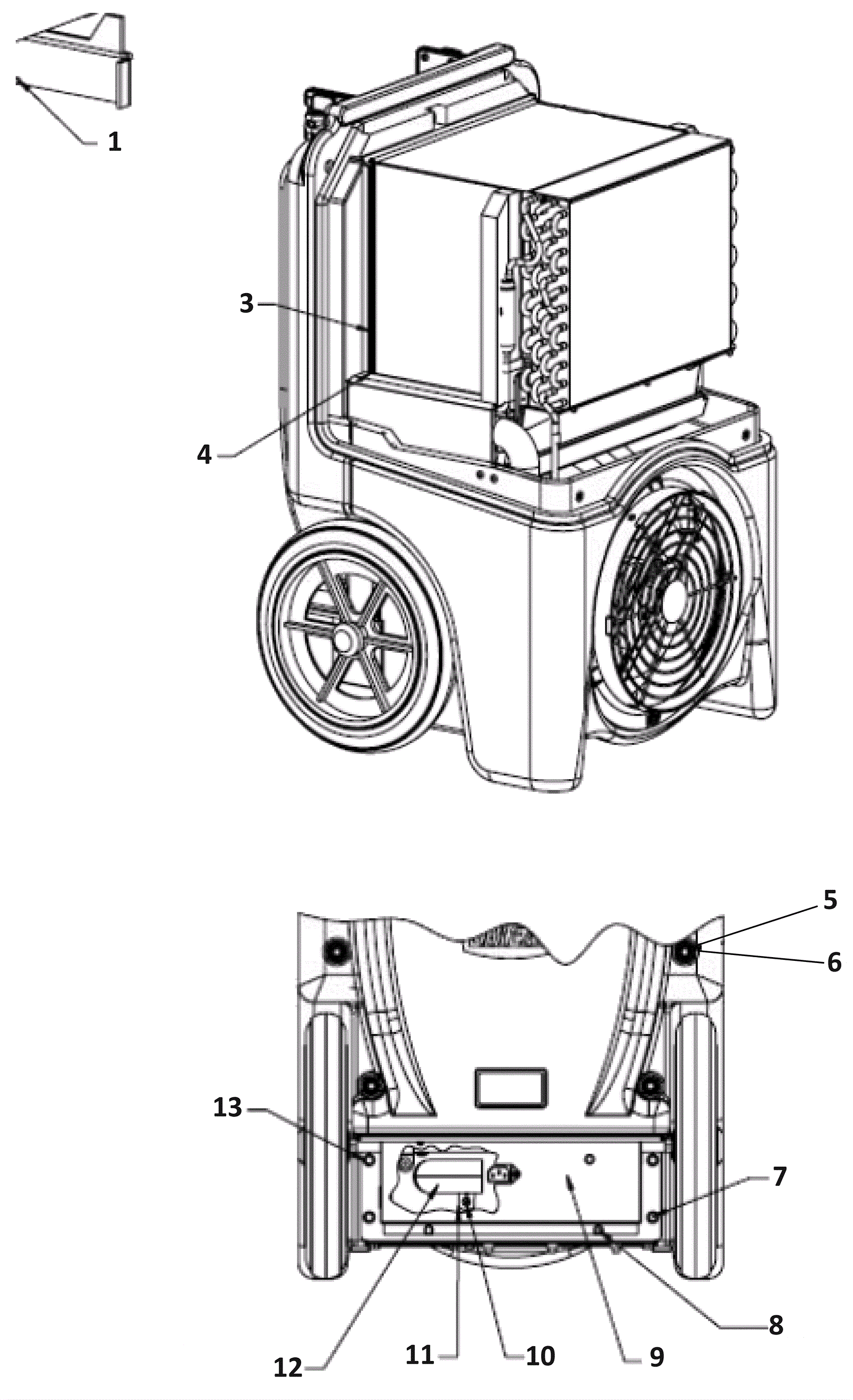 1
3
4
5
6
13
7
8
12
11
10
9