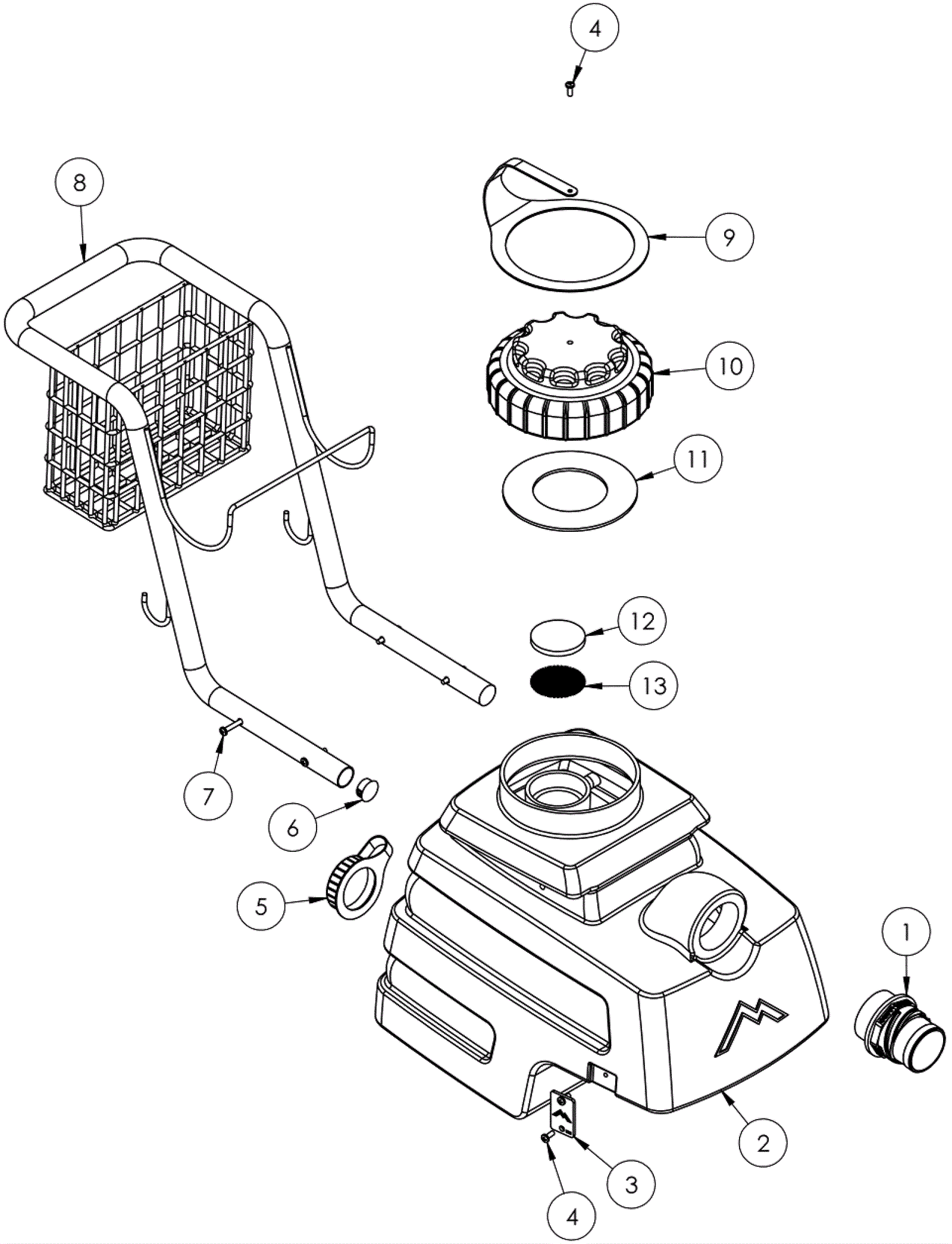 4

8

9

10

11

12

13

7

6

5

1

2

3

4