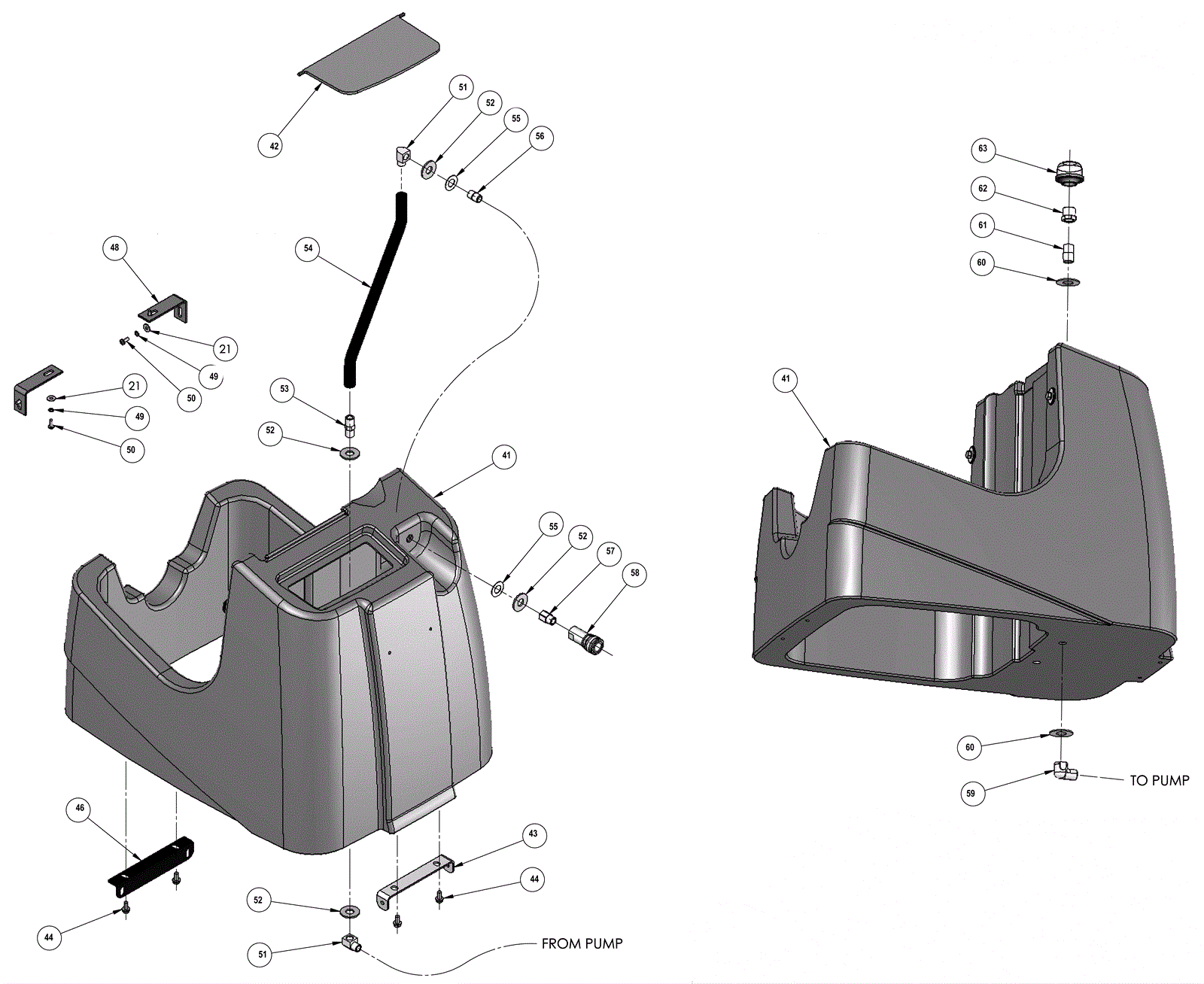 42
51
52
55
56
54
48
21
49
50
21
49
50
53
52
41
55
52
57
58
46
43
44
44
52
51
FROM PUMP
63
62
61
60
41
60
59
TO PUMP