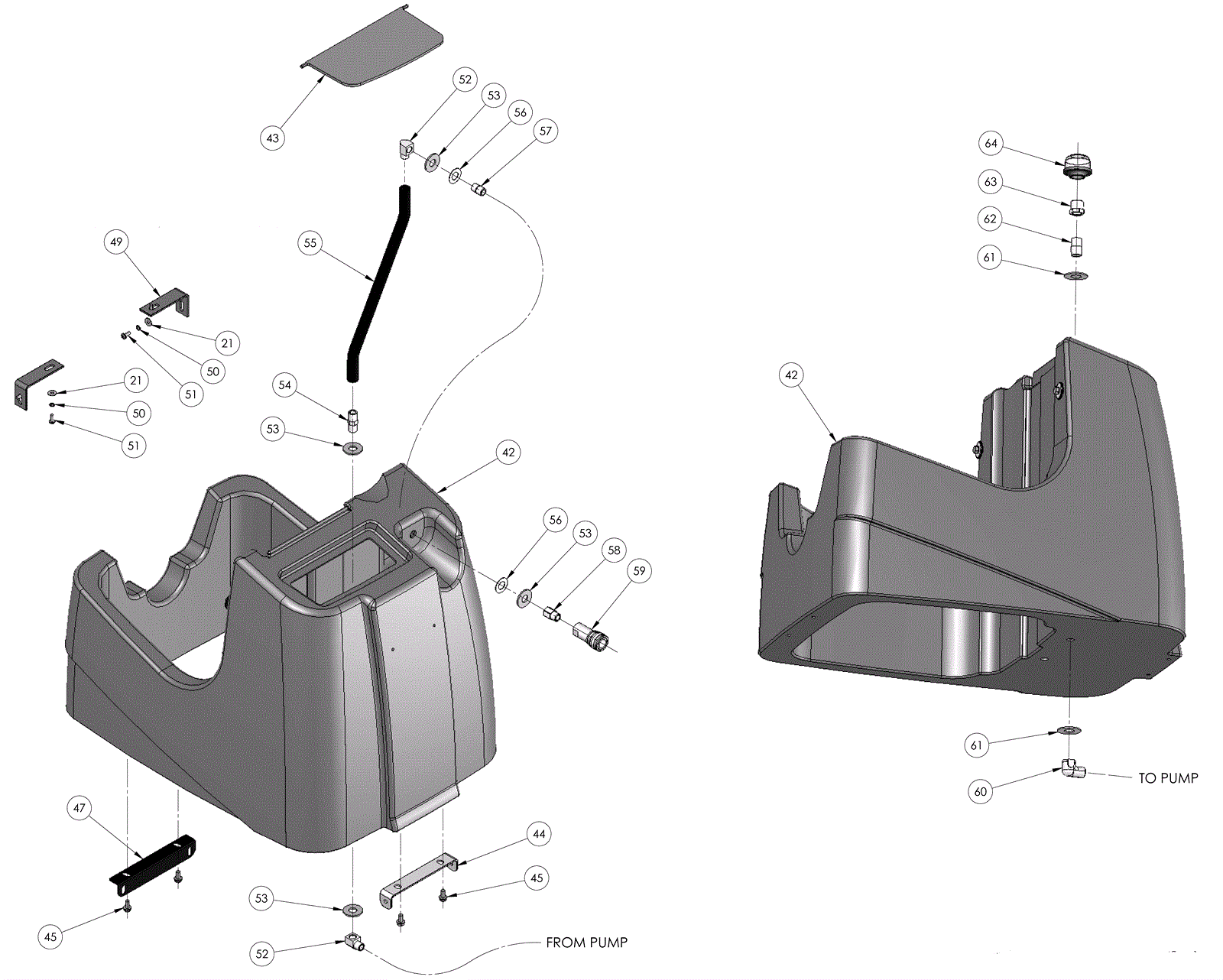 43
52
53
56
57
55
49
21
50
51
21
50
51
54
53
42
56
53
58
59
47
44
45
53
45
52
FROM PUMP
64
63
62
61
42
61
60
TO PUMP