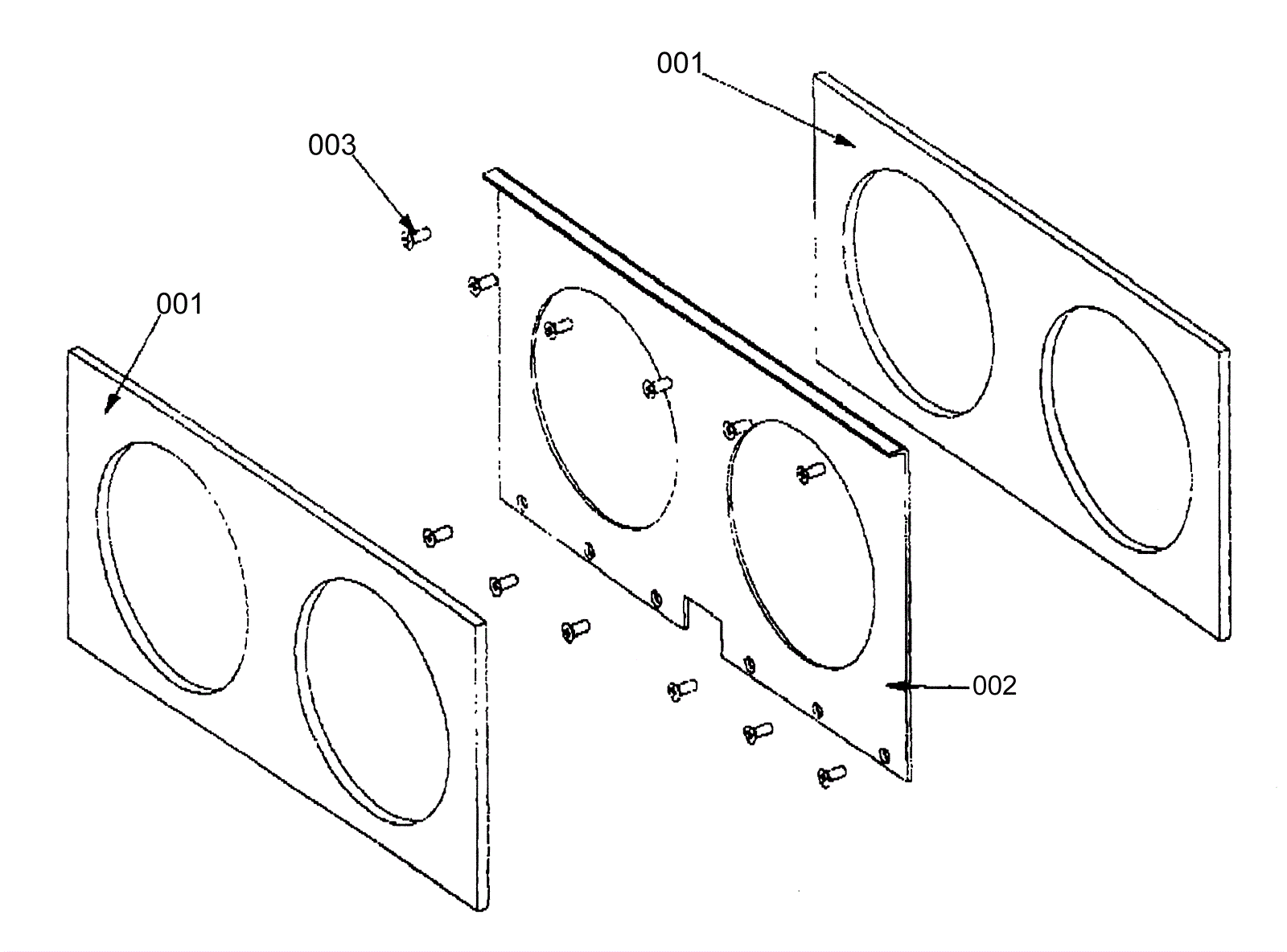 001

003

001

002