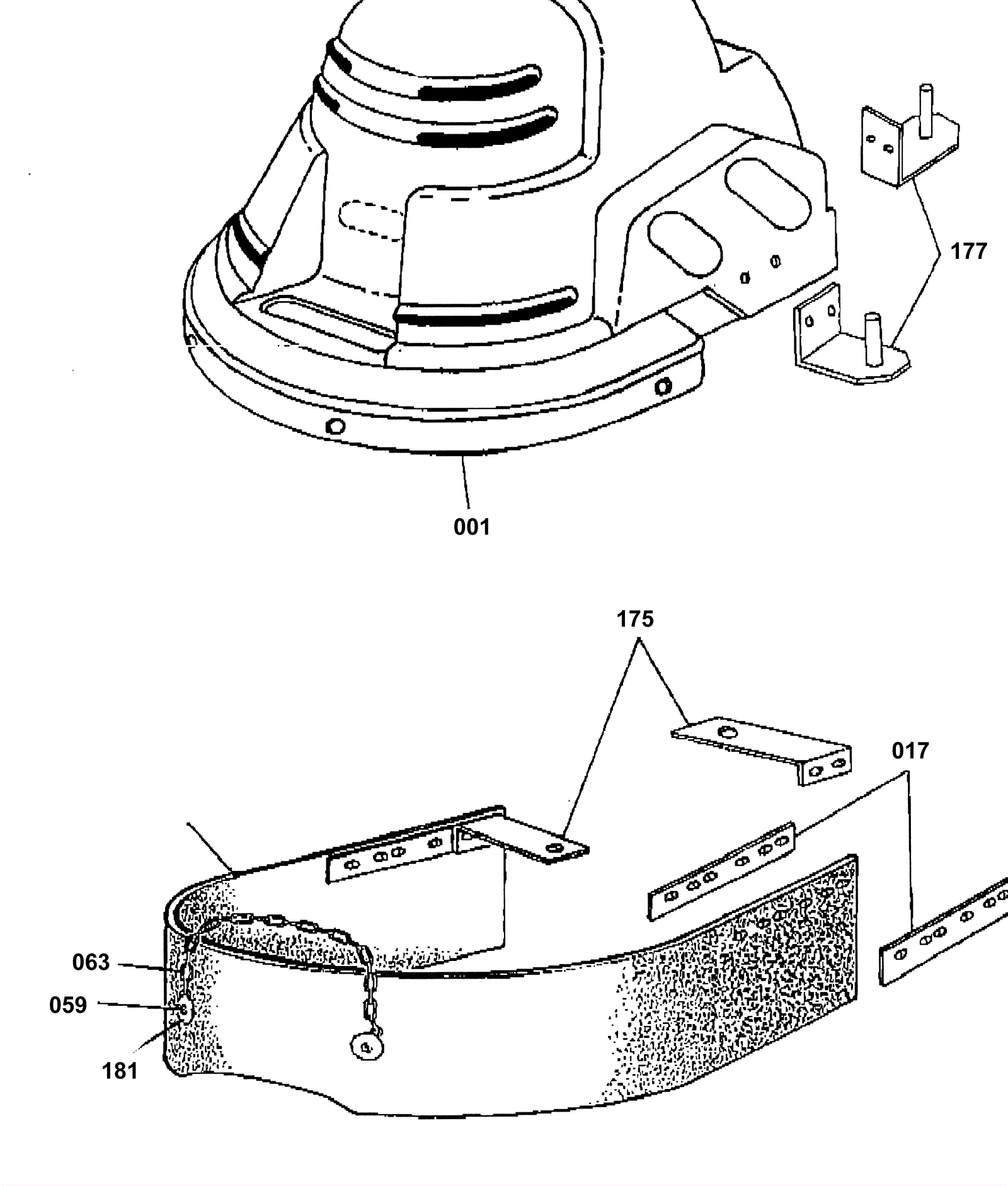 177

001

175

017

063

059

181