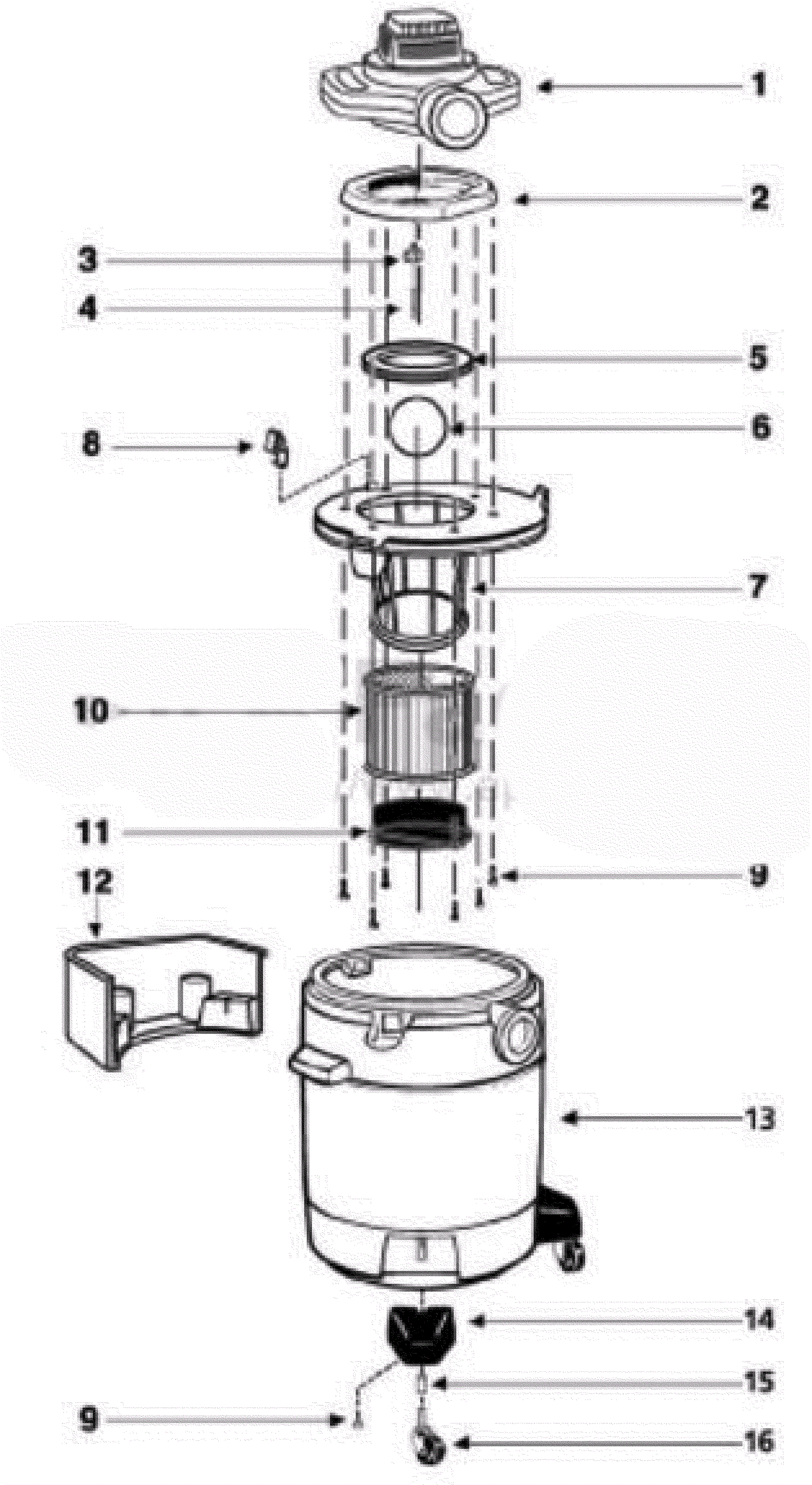 1
2
3
4
5
6
8
7
10
11
9
12
13
14
15
9
16