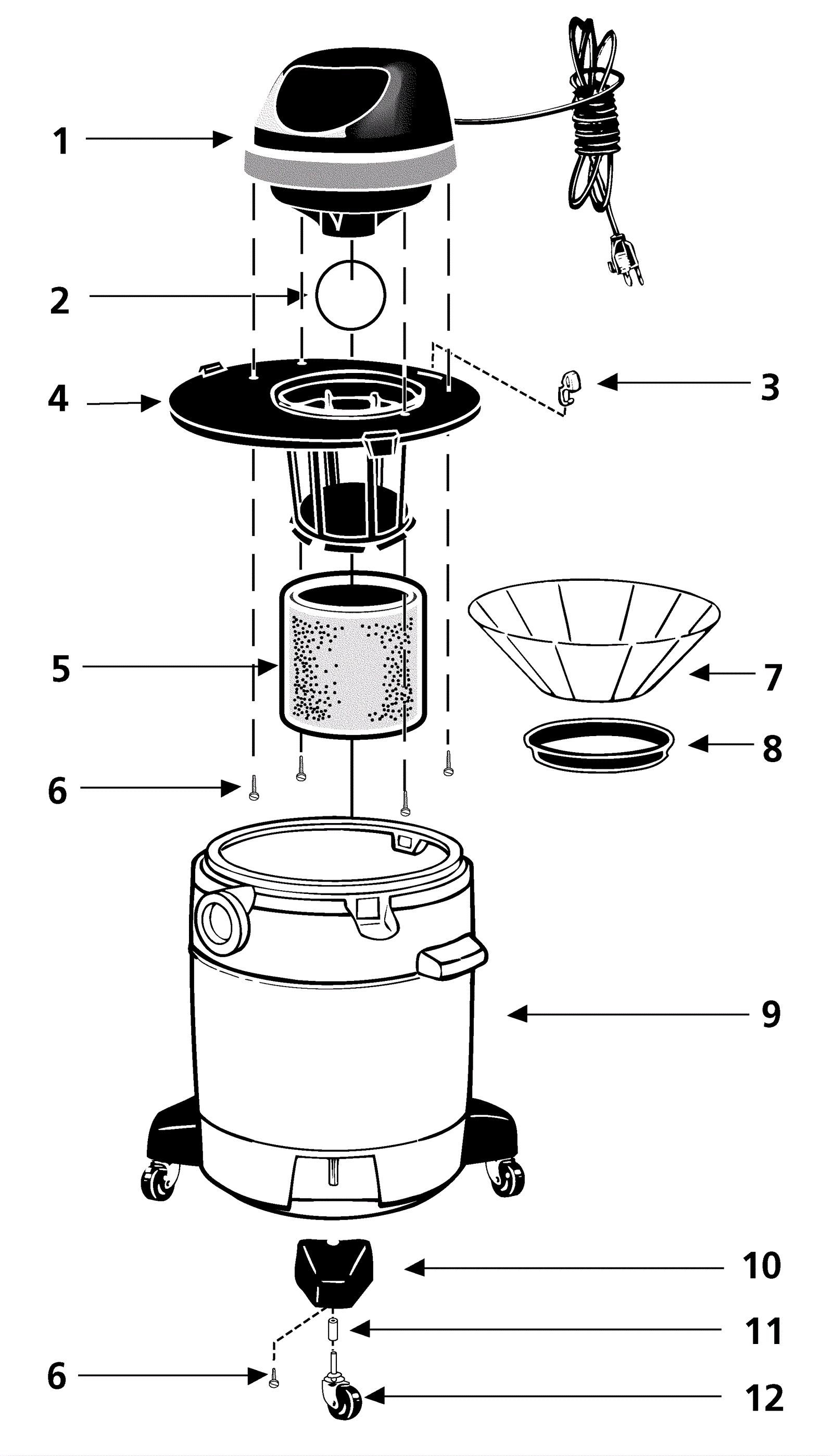 1
2
3
4
5
7
8
6
9
10
11
6
12