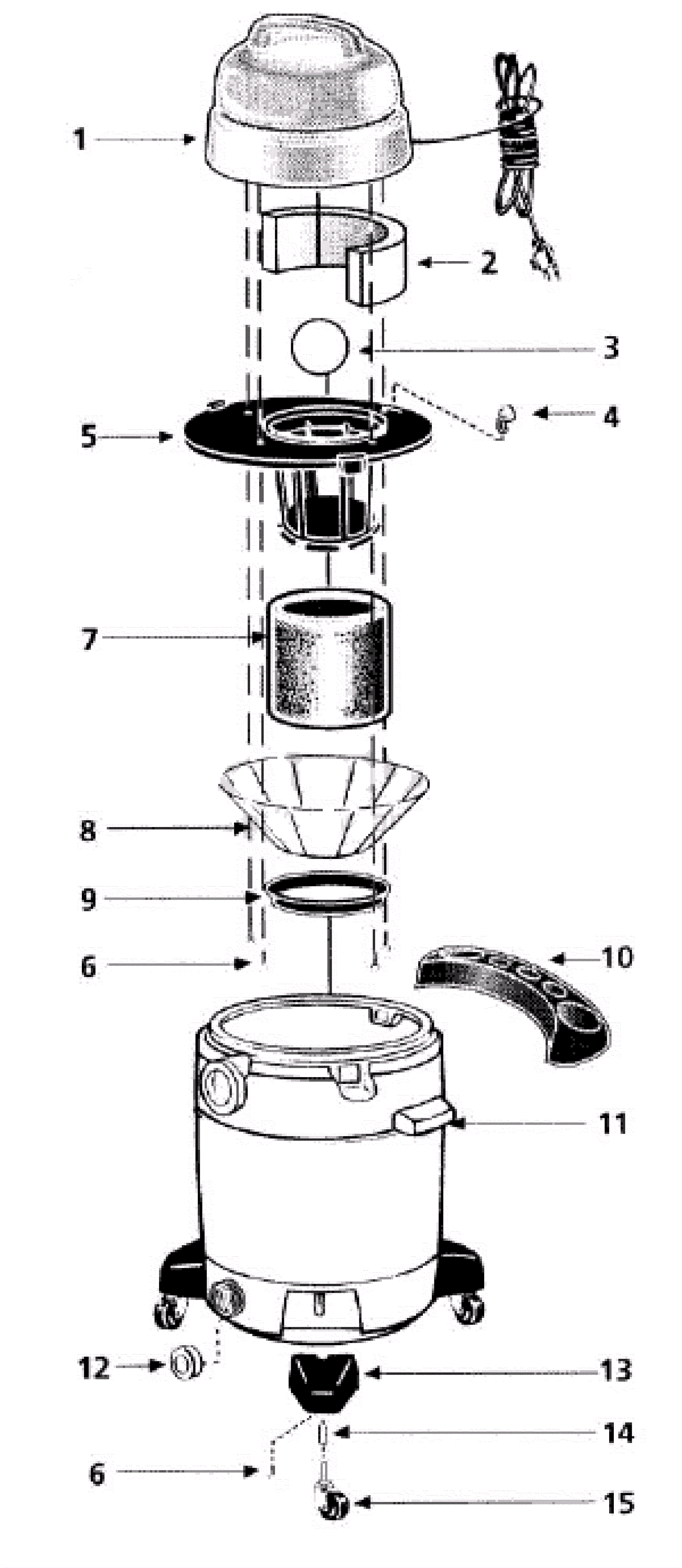 1
2
3
4
5
7
8
9
6
10
11
12
13
14
6
15