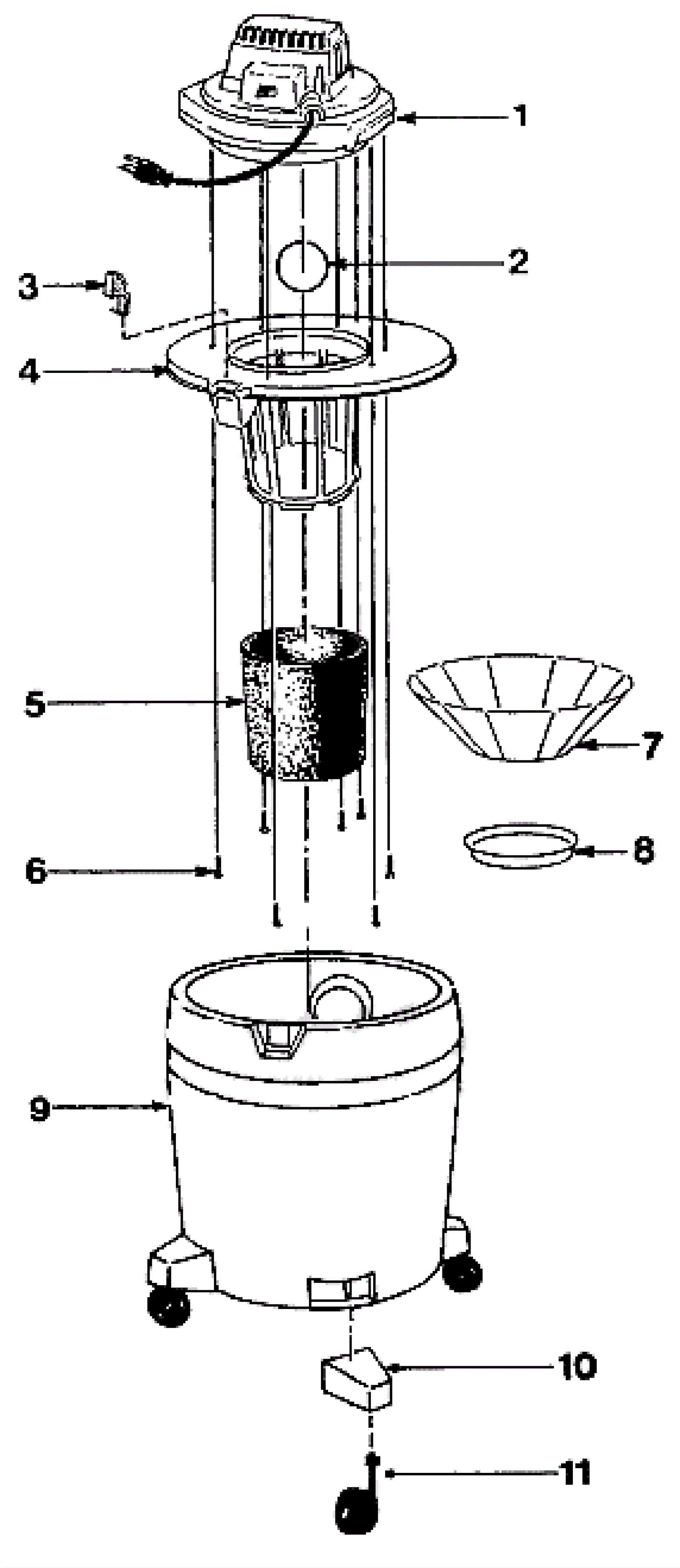 1
2
3
4
5
7
8
6
9
10
11