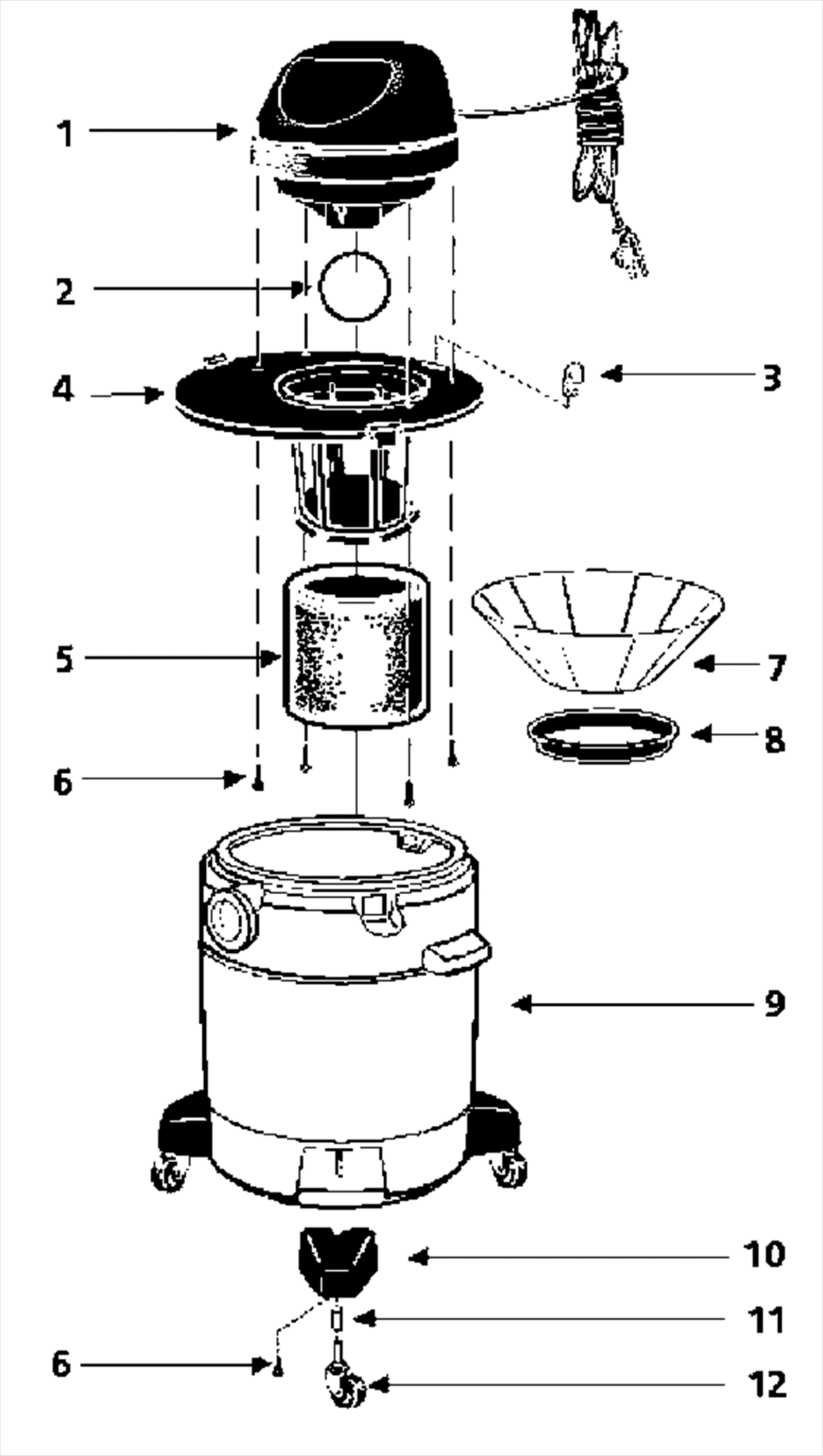 1
2
3
4
5
7
8
6
9
10
11
6
12