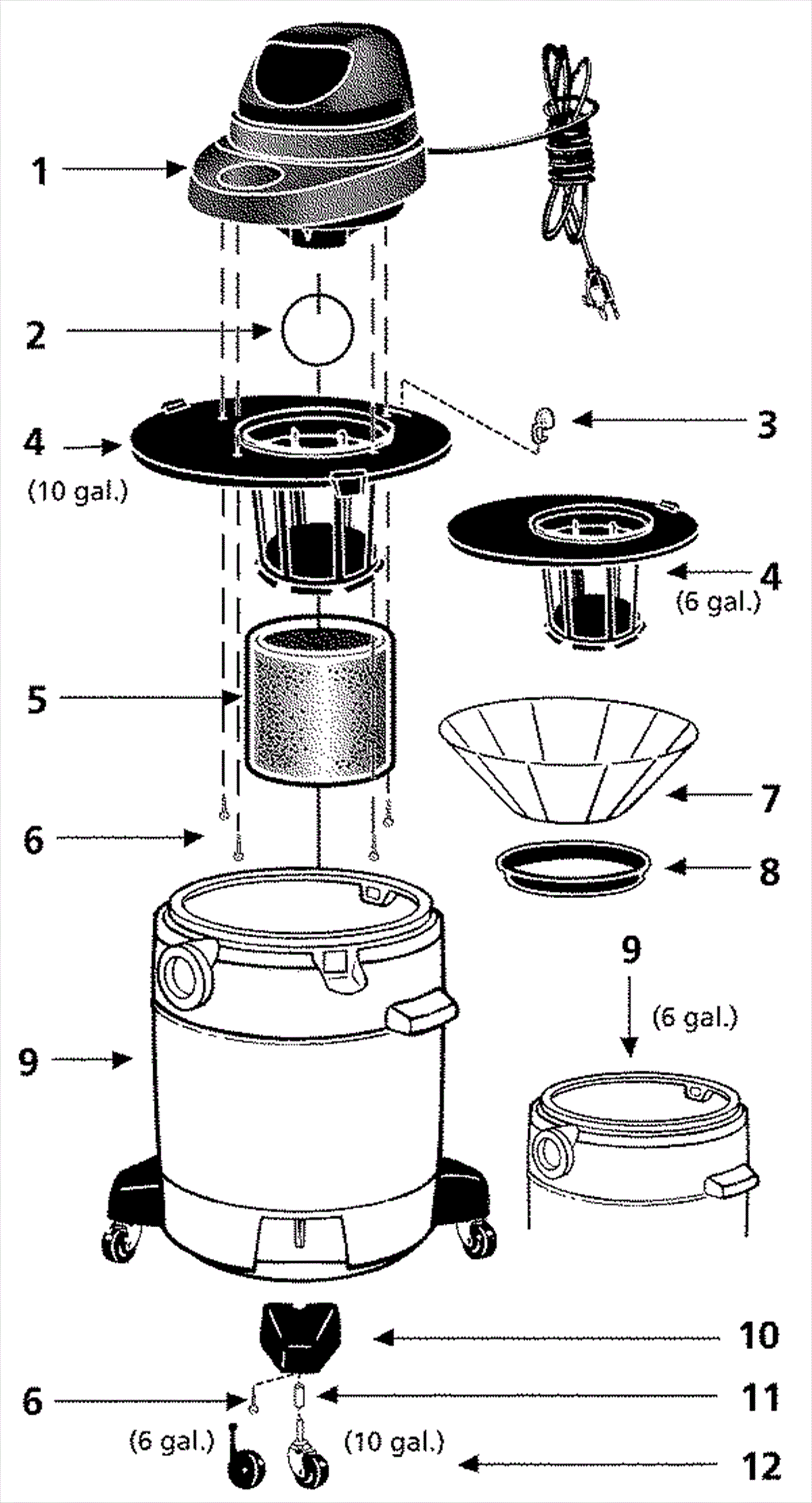 1

2

3

4
(10 gal.)

4
(6 gal.)

5

7

6

8

9
(6 gal.)

9

10

6

11

(6 gal.)

(10 gal.)

12