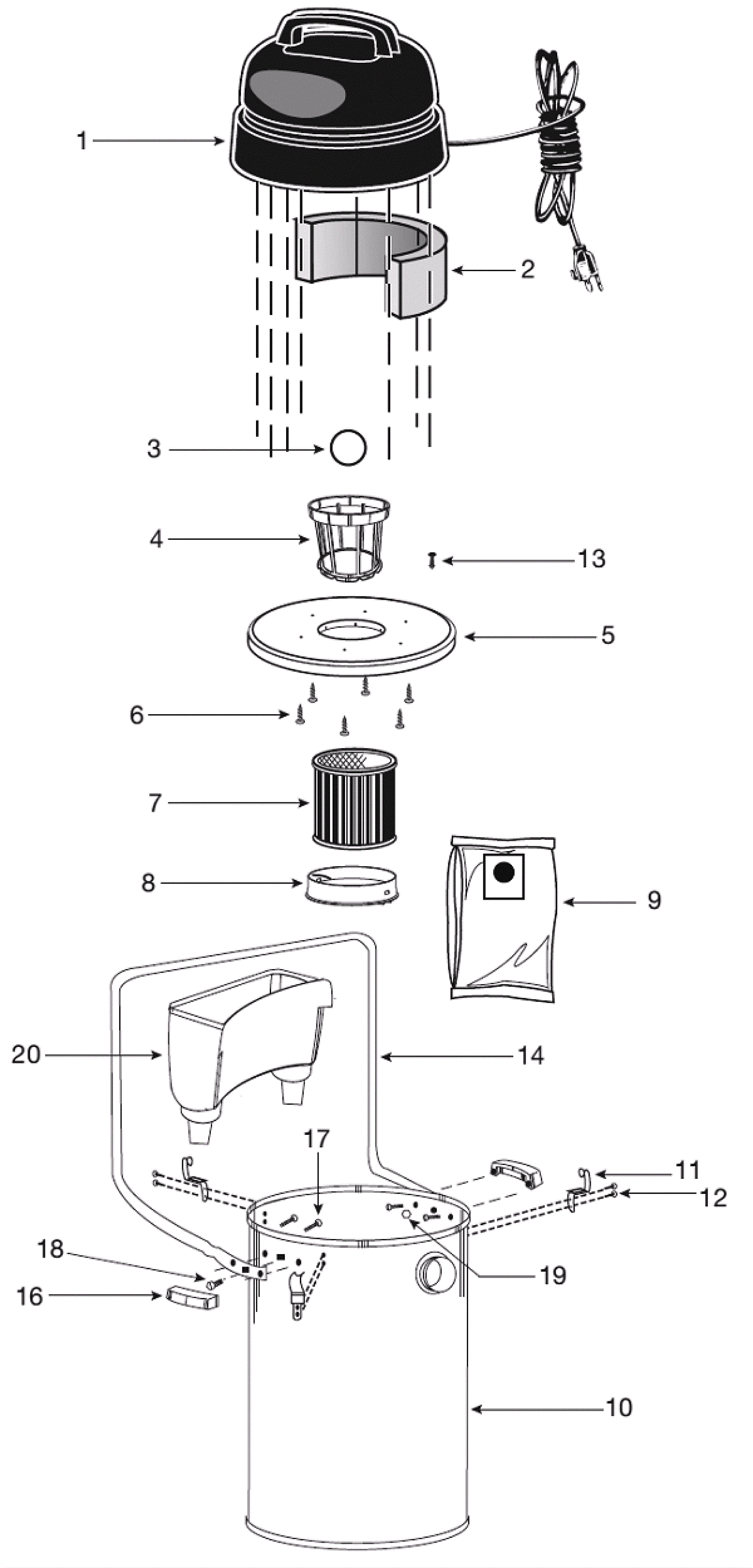 1
2
3
4
13
5
6
7
8
9
20
14
17
11
12
18
19
16
10