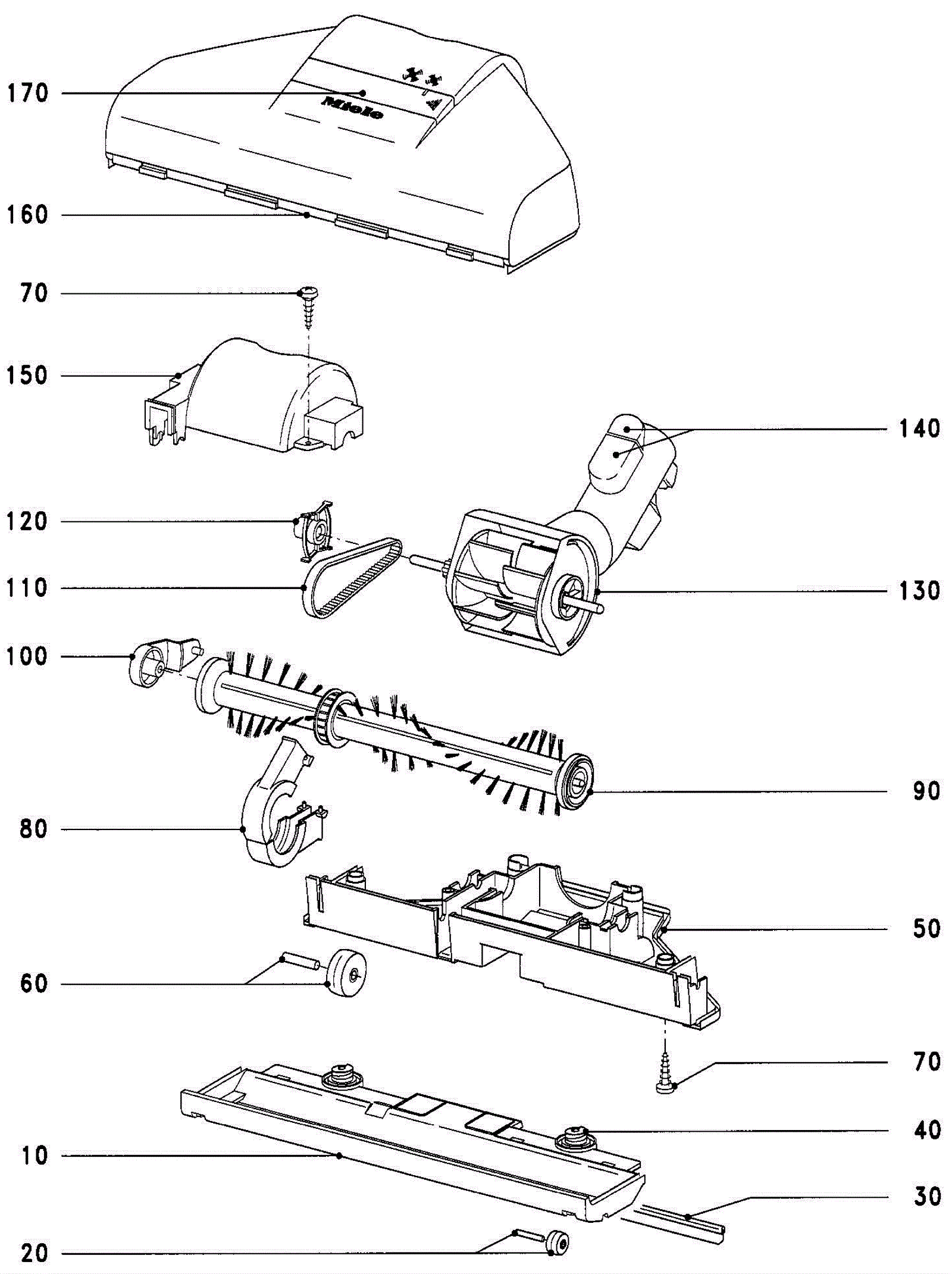 170
Miele
160
70
150
140
120
110
130
100
90
80
50
60
70
40
10
30
20