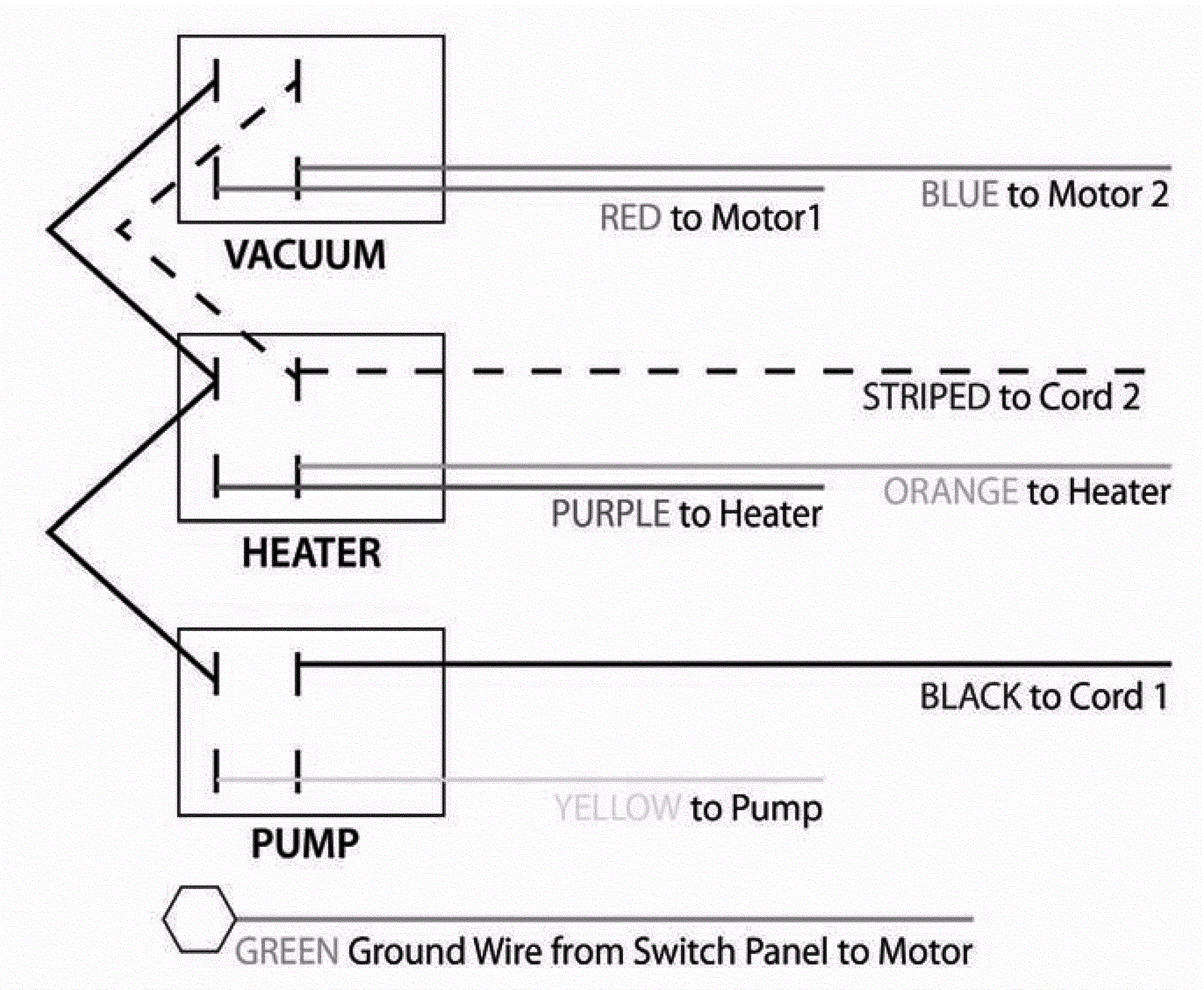 BLUE to Motor 2
RED to Motor1
VACUUM
STRIPED to Cord 2
ORANGE to Heater
PURPLE to Heater
HEATER
BLACK to Cord 1
YELLOW to Pump
PUMP
GREEN Ground Wire from Switch Panel to Motor