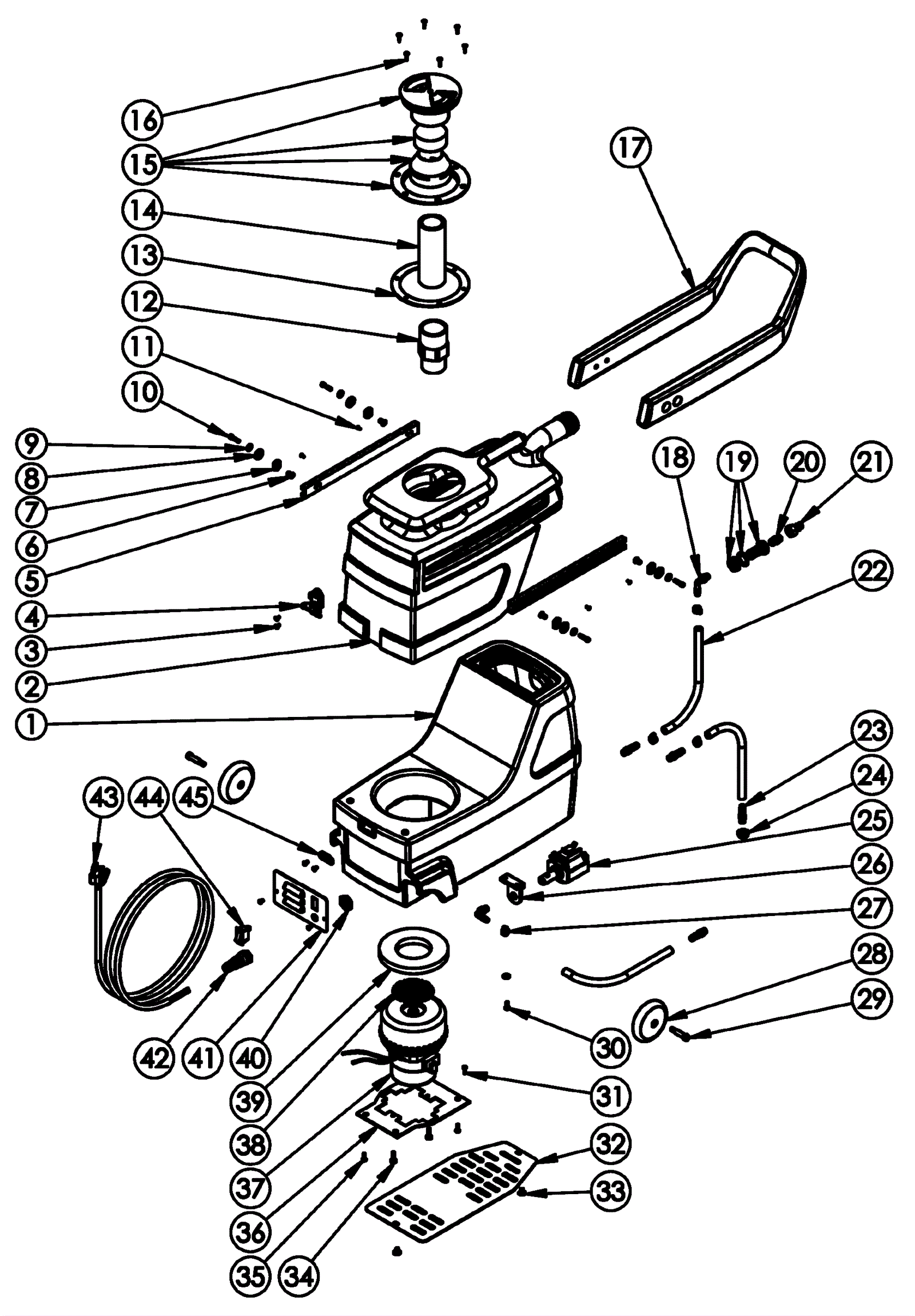 16
15
14
13
12
11
10
9
8
7
6
5
4
3
2
1
17
18
19
20
21
22
23
24
25
26
27
28
29
30
31
32
33
43
44
45
42
41
40
39
38
37
36
35
34