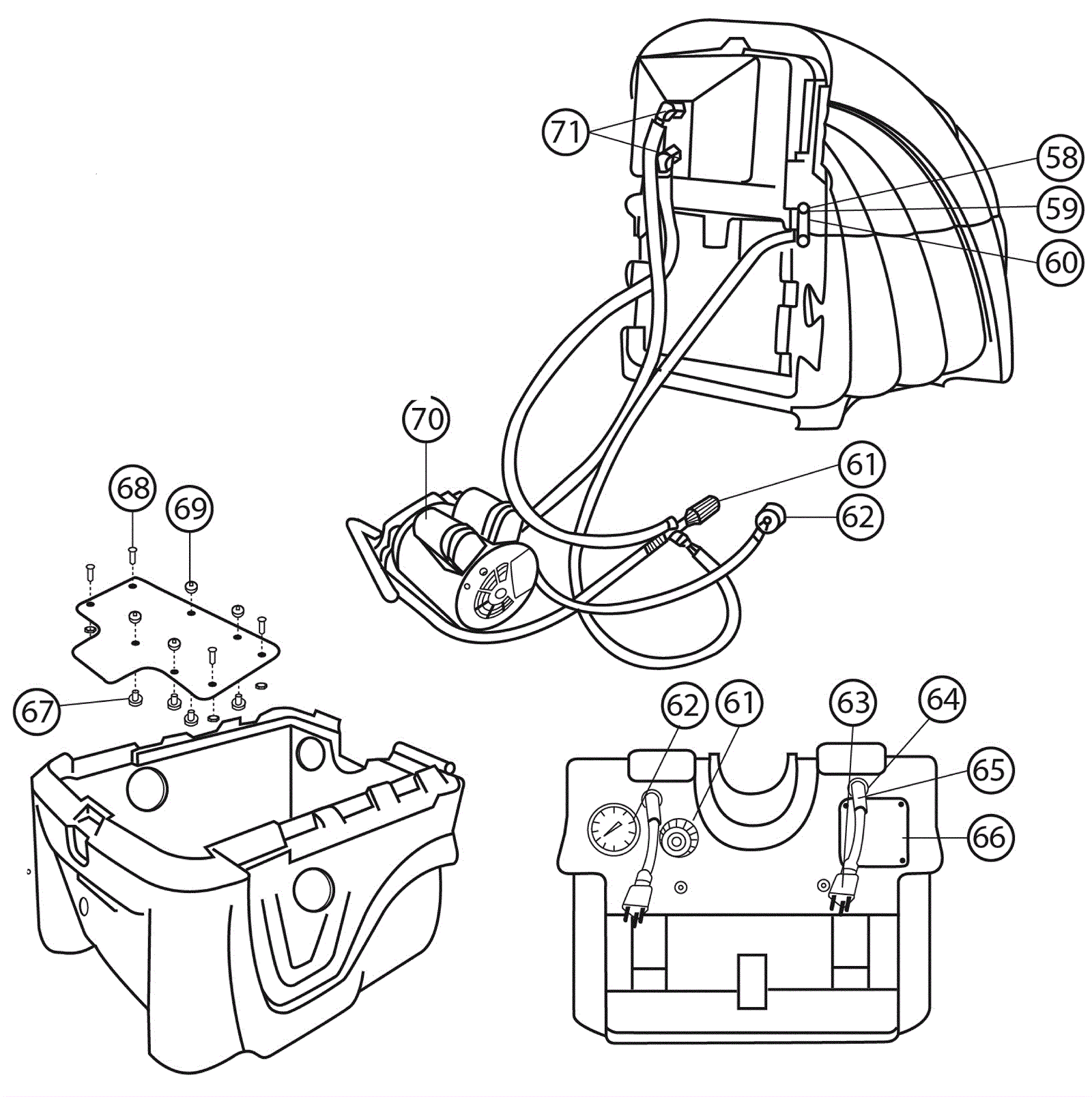 71
58
59
60
70
61
62
68
69
67
62
61
63
64
65
66