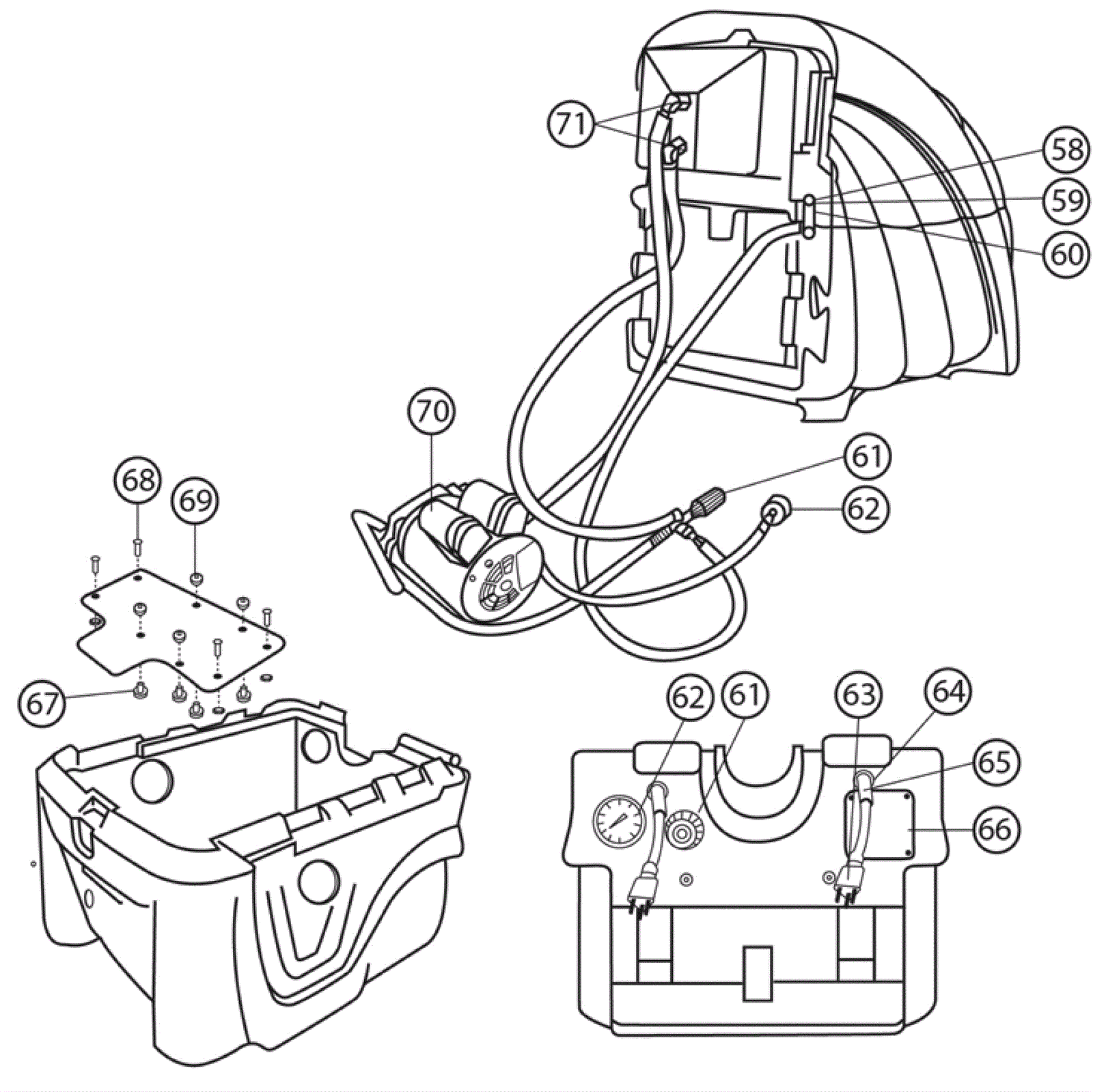 71
58
59
60
70
61
62
68
69
67
62
61
63
64
65
66