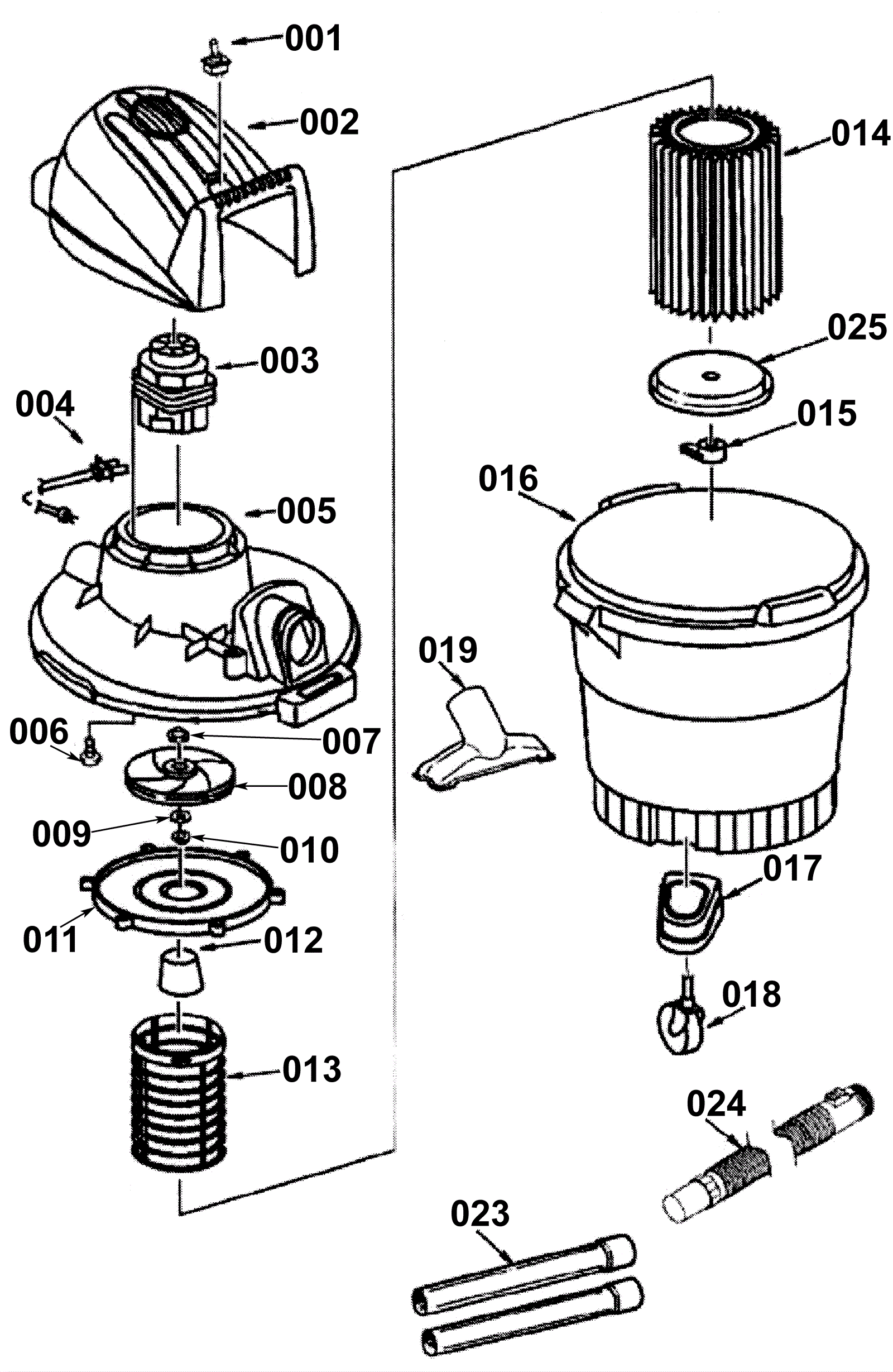 001
002
003
004
005
006
007
008
009
010
011
012
013
014
025
015
016
019
017
018
024
023