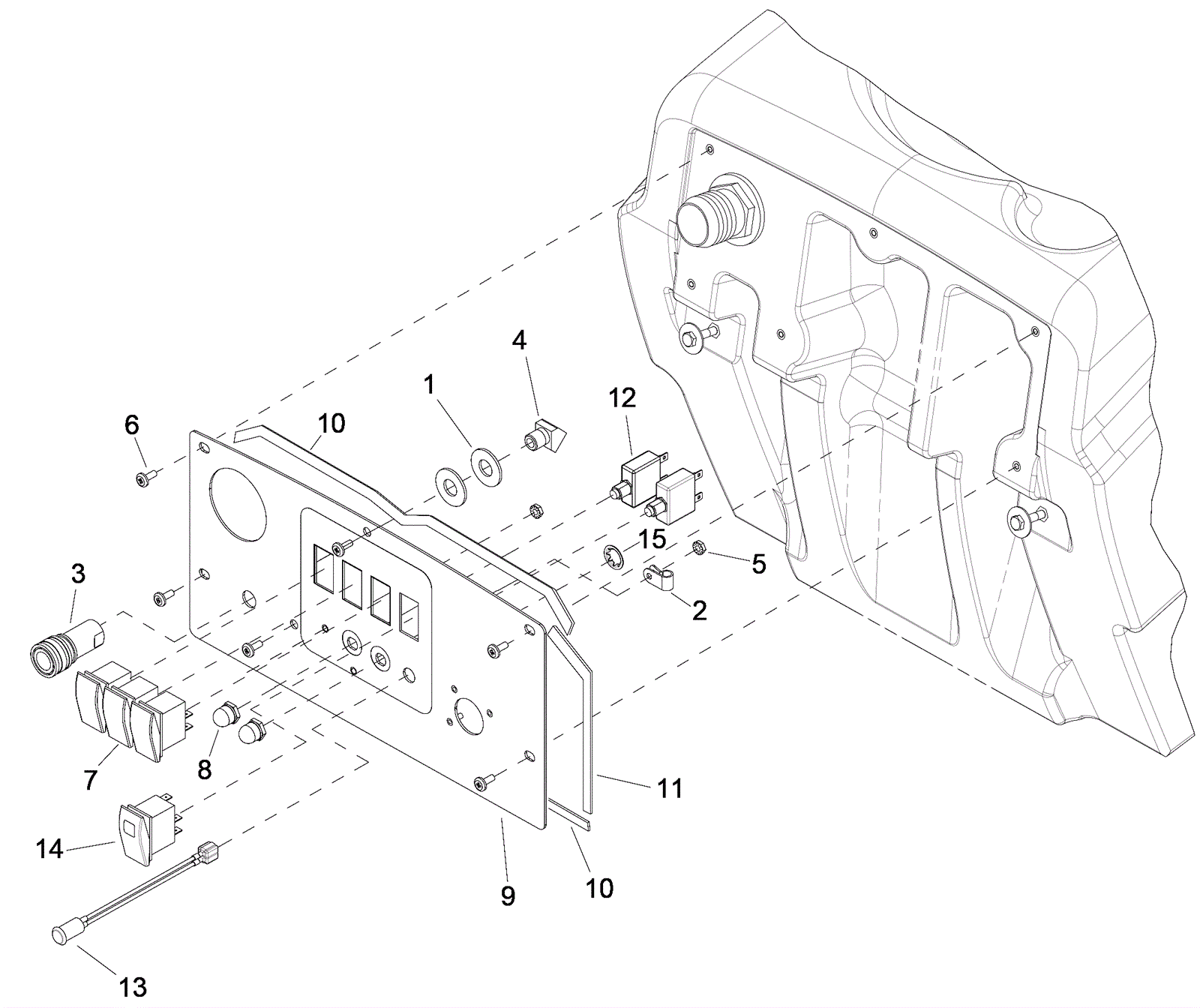 4
1
12
6
10
15
5
3
2
7
8
11
14
9
10
13