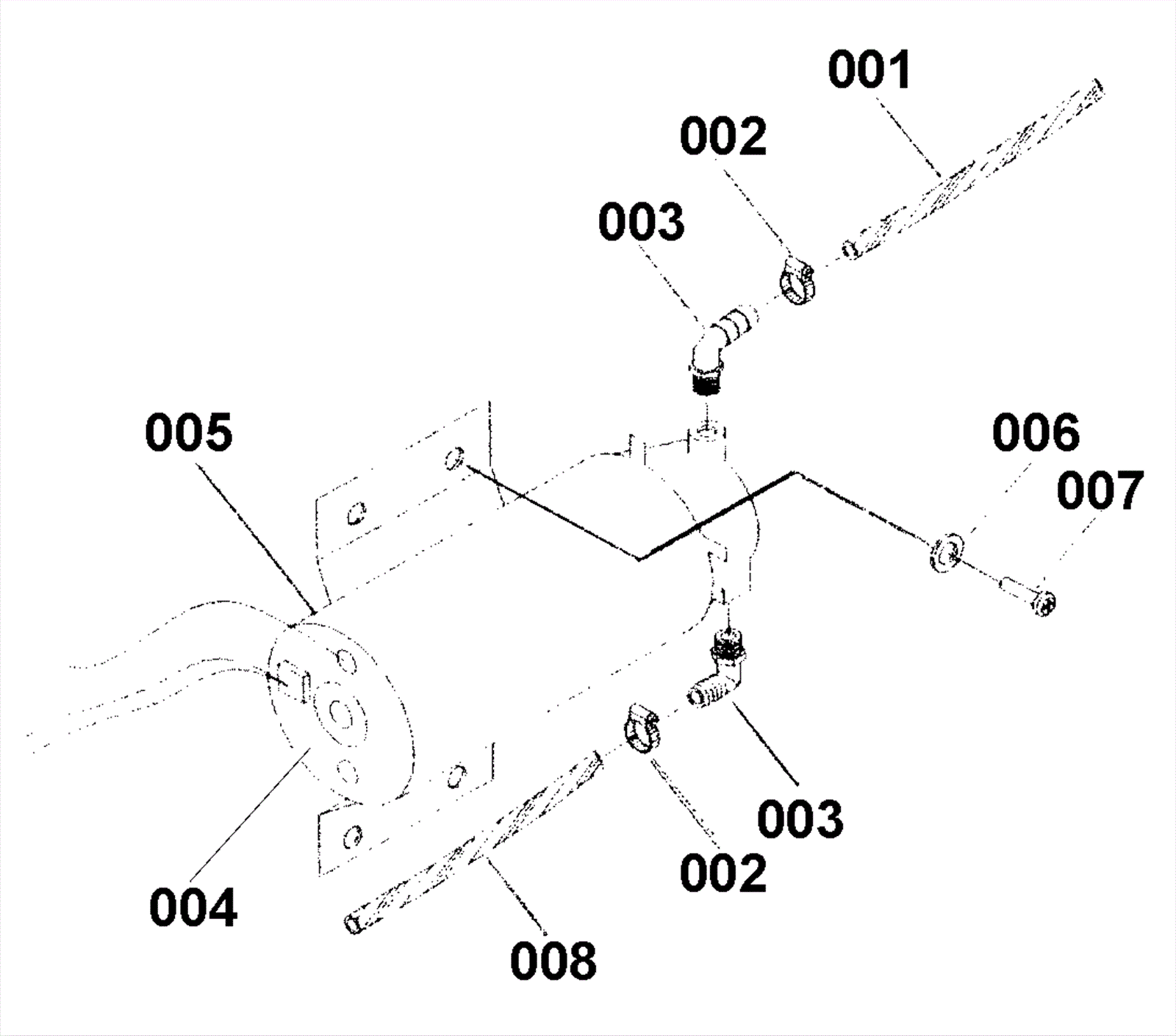 001
002
003
005
006
007
003
002
004
008