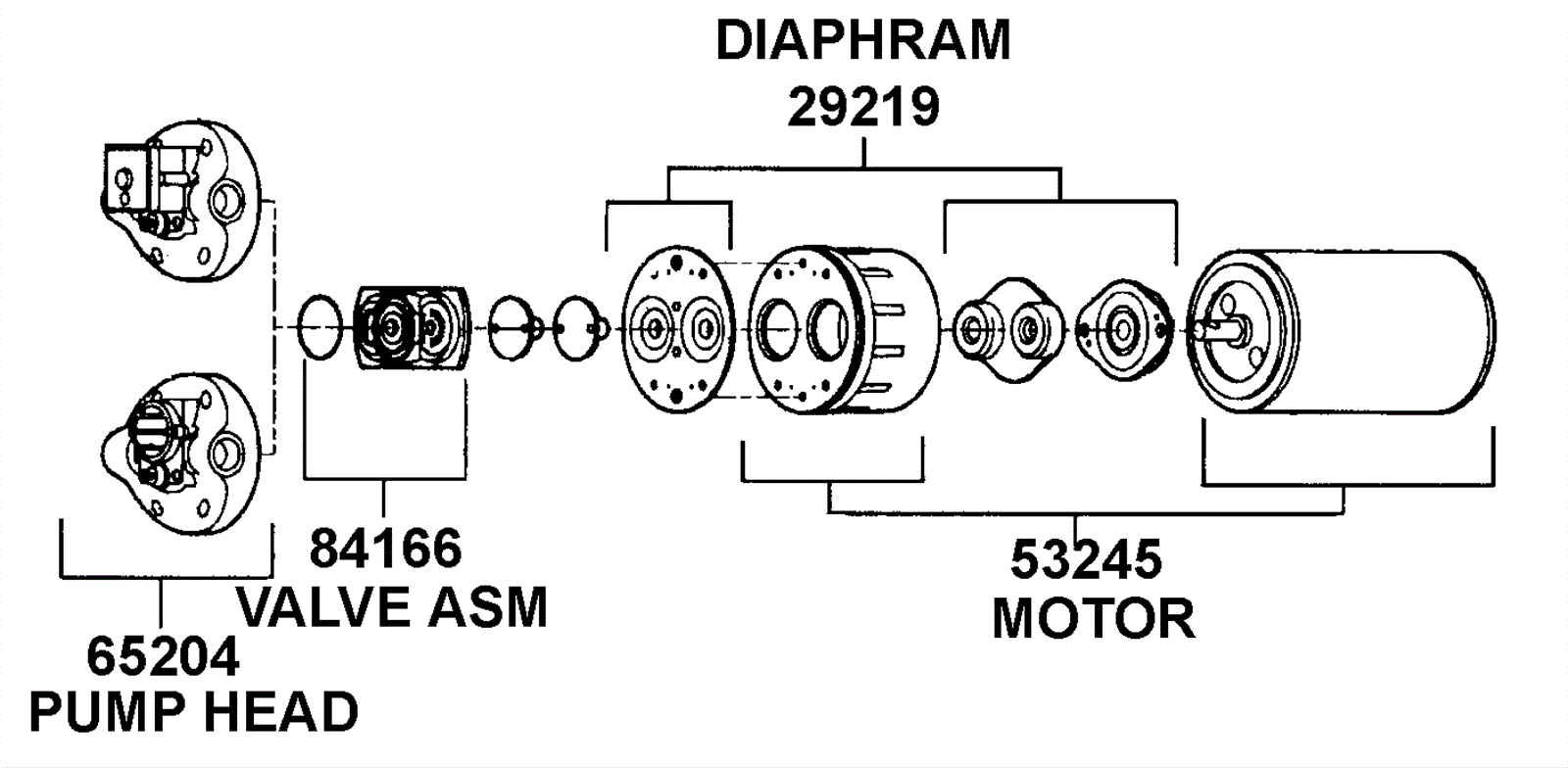 DIAPHRAM
29219

84166
VALVE ASM

65204
PUMP HEAD

53245
MOTOR