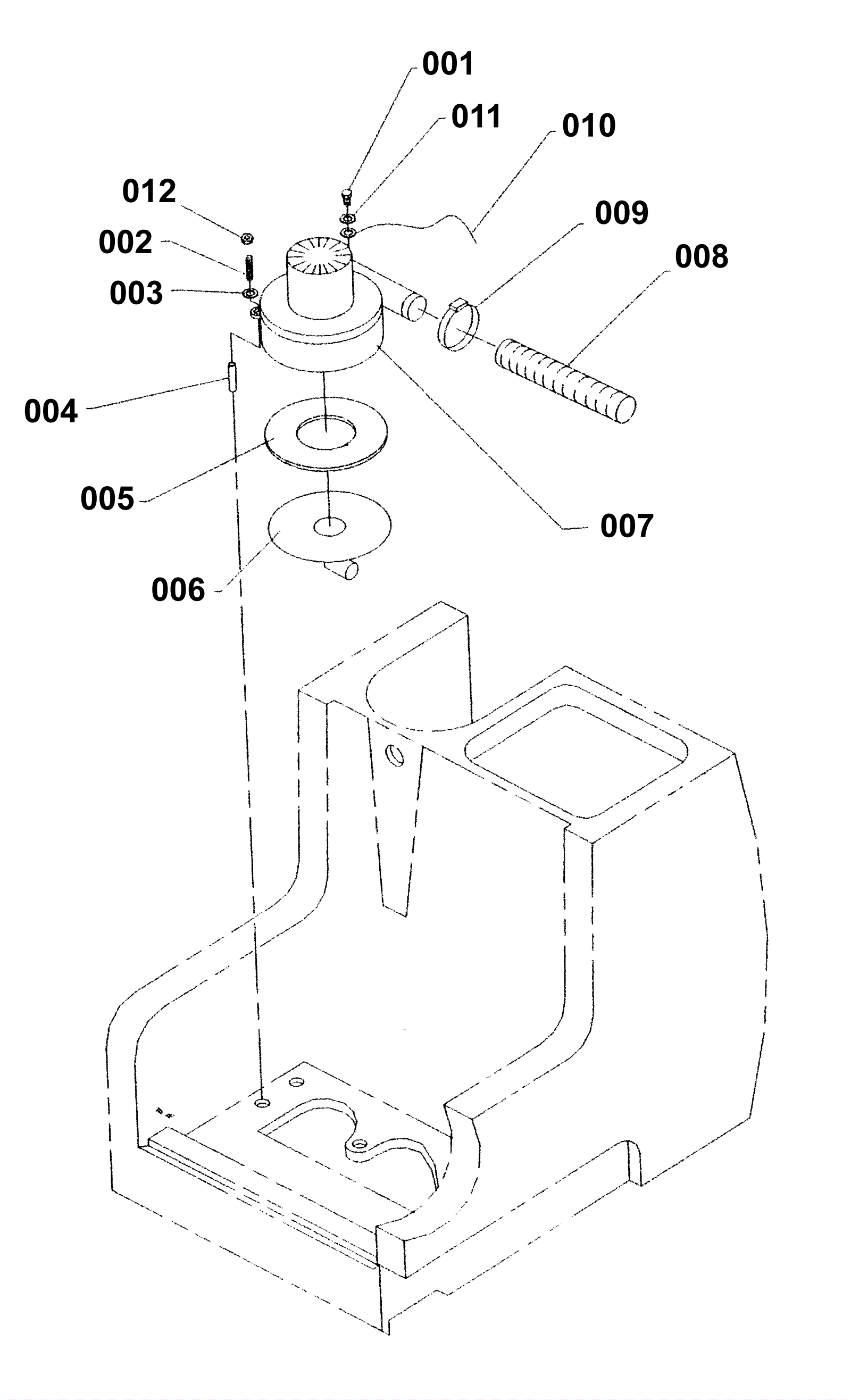 001
011
010
012
009
002
008
003
004
005
007
006