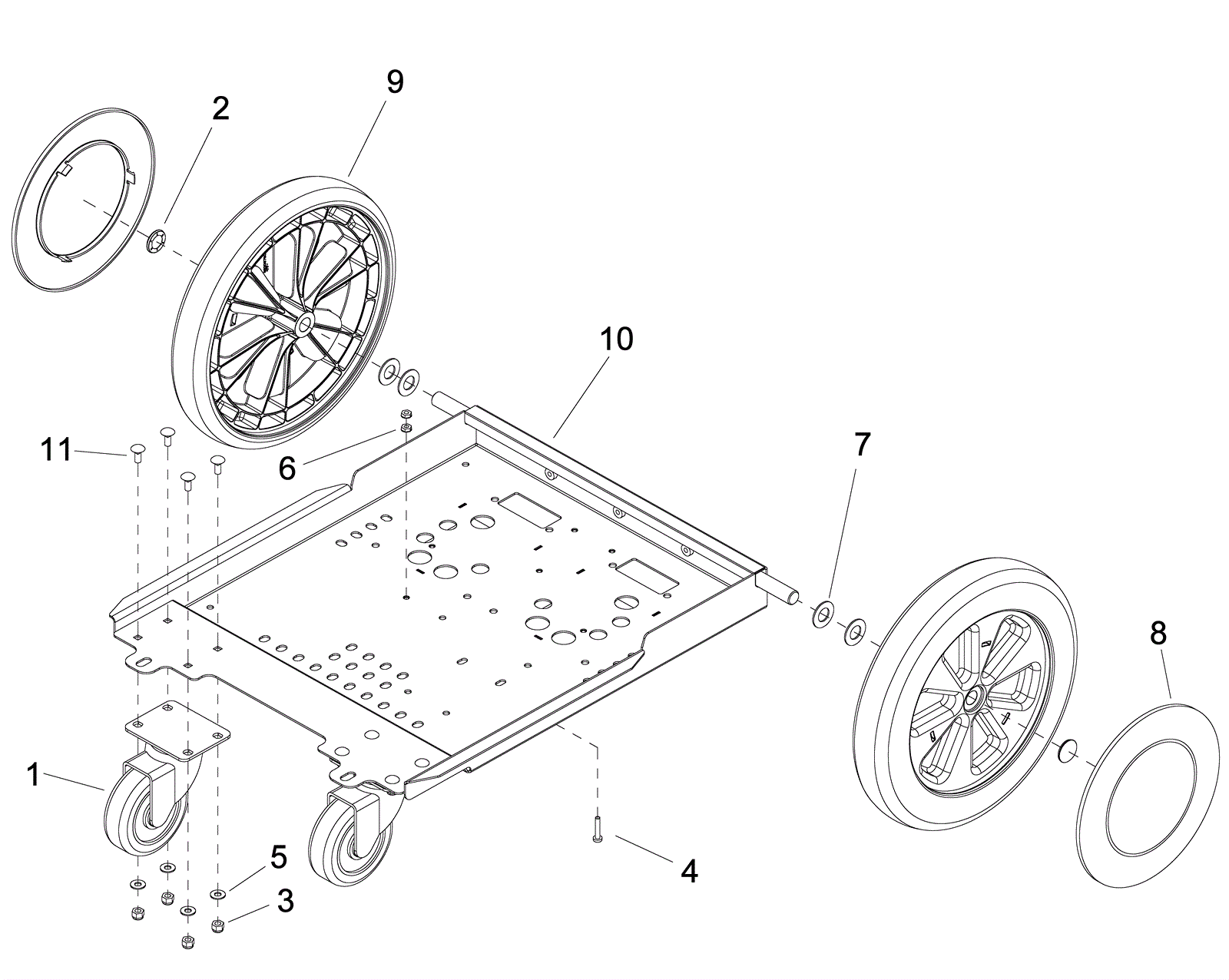 9
2
10
11
6
7
8
1
5
3
4